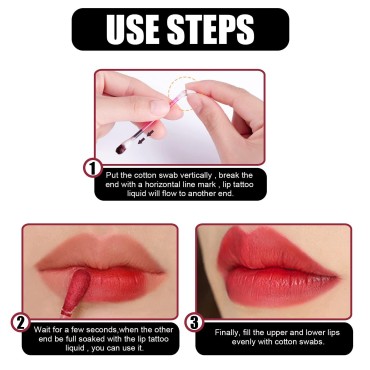 USE STEPS

1
Put the cotton swab vertically , break the end with a horizontal line mark , lip tattoo liquid will flow to another end.

2
Wait for a few seconds,when the other end be full soaked with the lip tattoo liquid , you can use it.

3
Finally, fill the upper and lower lips evenly with cotton swabs.