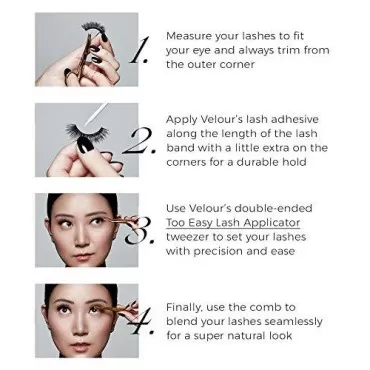 1. Measure your lashes to fit your eye and always trim from the outer corner

2. Apply Velour's lash adhesive along the length of the lash band with a little extra on the corners for a durable hold

3. Use Velour's double-ended Too Easy Lash Applicator tweezer to set your lashes with precision and ease

4. Finally, use the comb to blend your lashes seamlessly for a super natural look