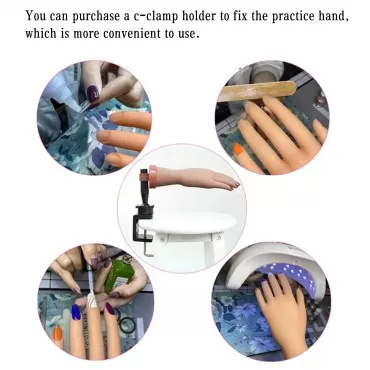 You can purchase a c-clamp holder to fix the practice hand, which is more convenient to use.