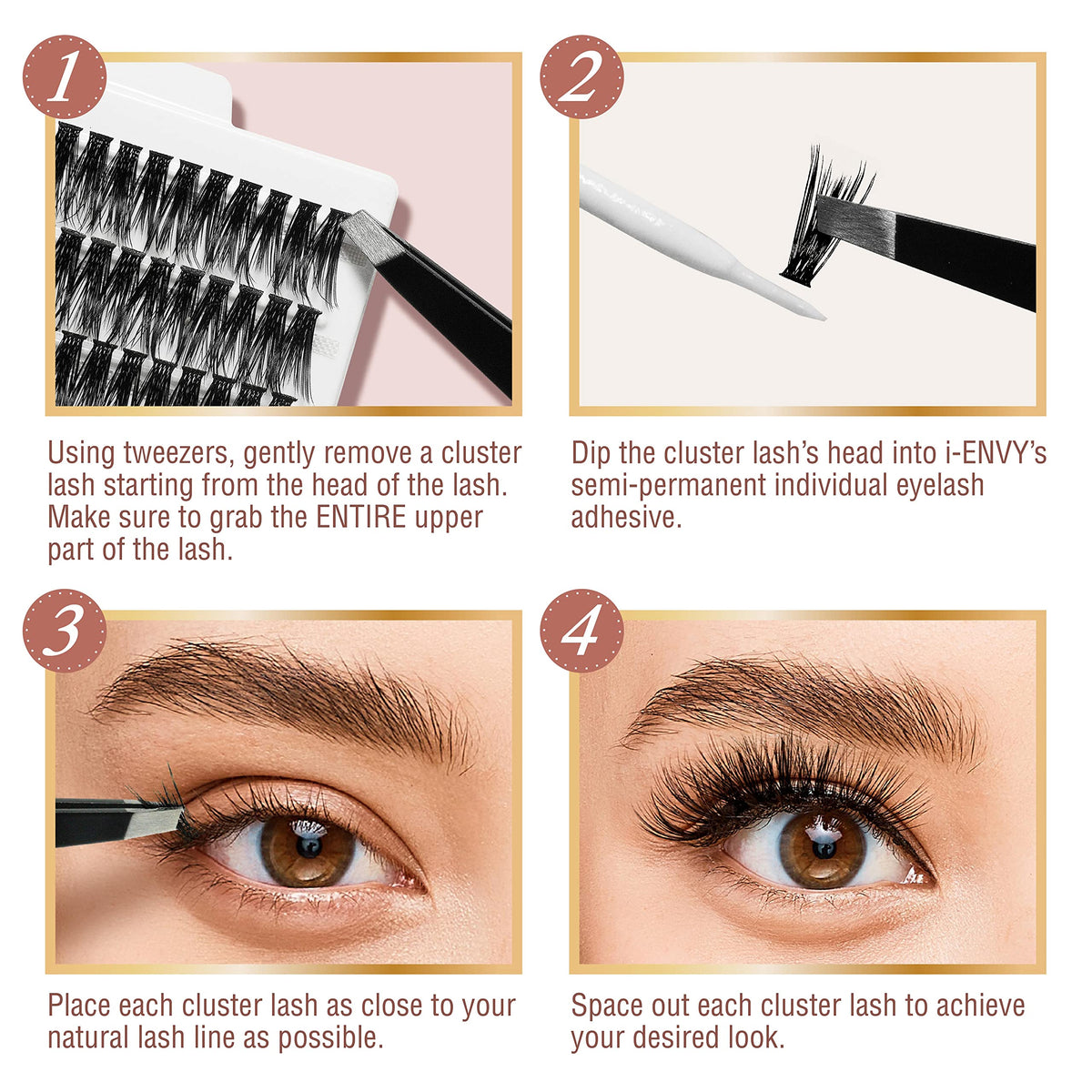 1

Using tweezers, gently remove a cluster lash starting from the head of the lash. Make sure to grab the ENTIRE upper part of the lash.

2

Dip the cluster lash's head into i-ENVY's semi-permanent individual eyelash adhesive.

3

Place each cluster lash as close to your natural lash line as possible.

4

Space out each cluster lash to achieve your desired look.