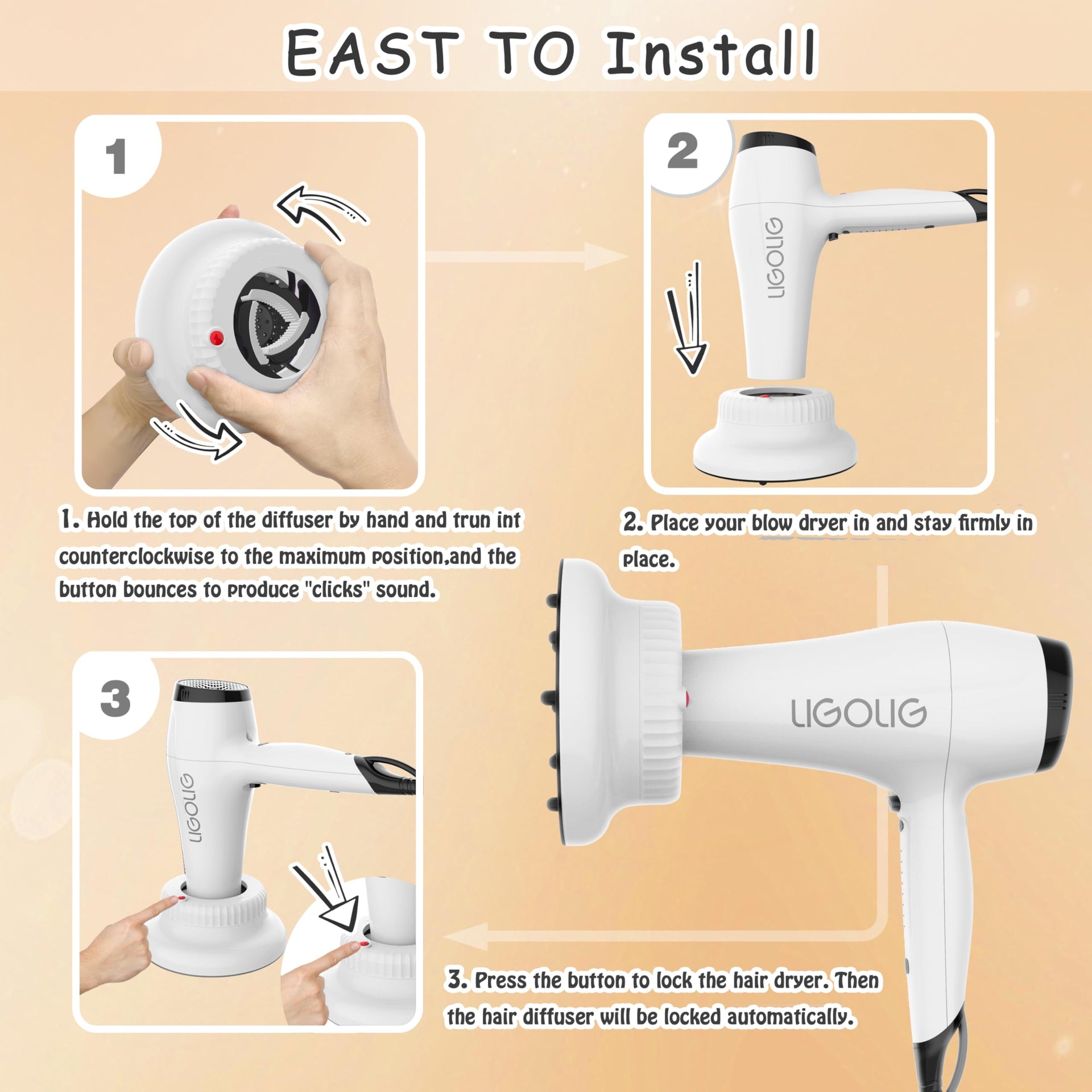 EAST TO Install

1

2

LIGOLIG

1. Hold the top of the diffuser by hand and trun int counterclockwise to the maximum position,and the button bounces to produce "clicks" sound.

2. Place your blow dryer in and stay firmly in place.

3

LIGOLIG

LIGOLIG

3. Press the button to lock the hair dryer. Then the hair diffuser will be locked automatically.