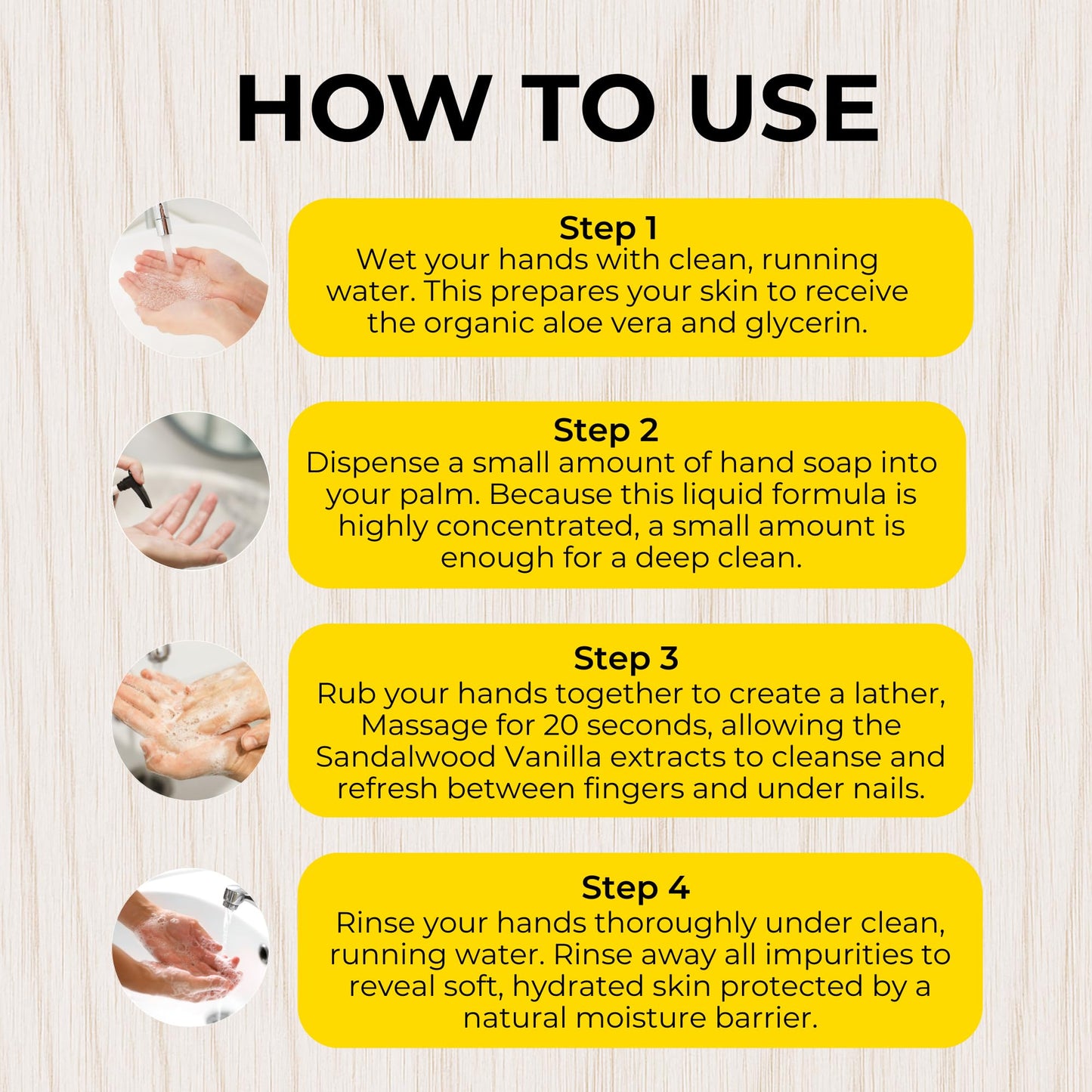 HOW TO USE

Step 1
Wet your hands with clean, running water. This prepares your skin to receive the organic aloe vera and glycerin.

Step 2
Dispense a small amount of hand soap into your palm. Because this liquid formula is highly concentrated, a small amount is enough for a deep clean.

Step 3
Rub your hands together to create a lather, Massage for 20 seconds, allowing the Sandalwood Vanilla extracts to cleanse and refresh between fingers and under nails.

Step 4
Rinse your hands thoroughly under clean, running water. Rinse away all impurities to reveal soft, hydrated skin protected by a natural moisture barrier.