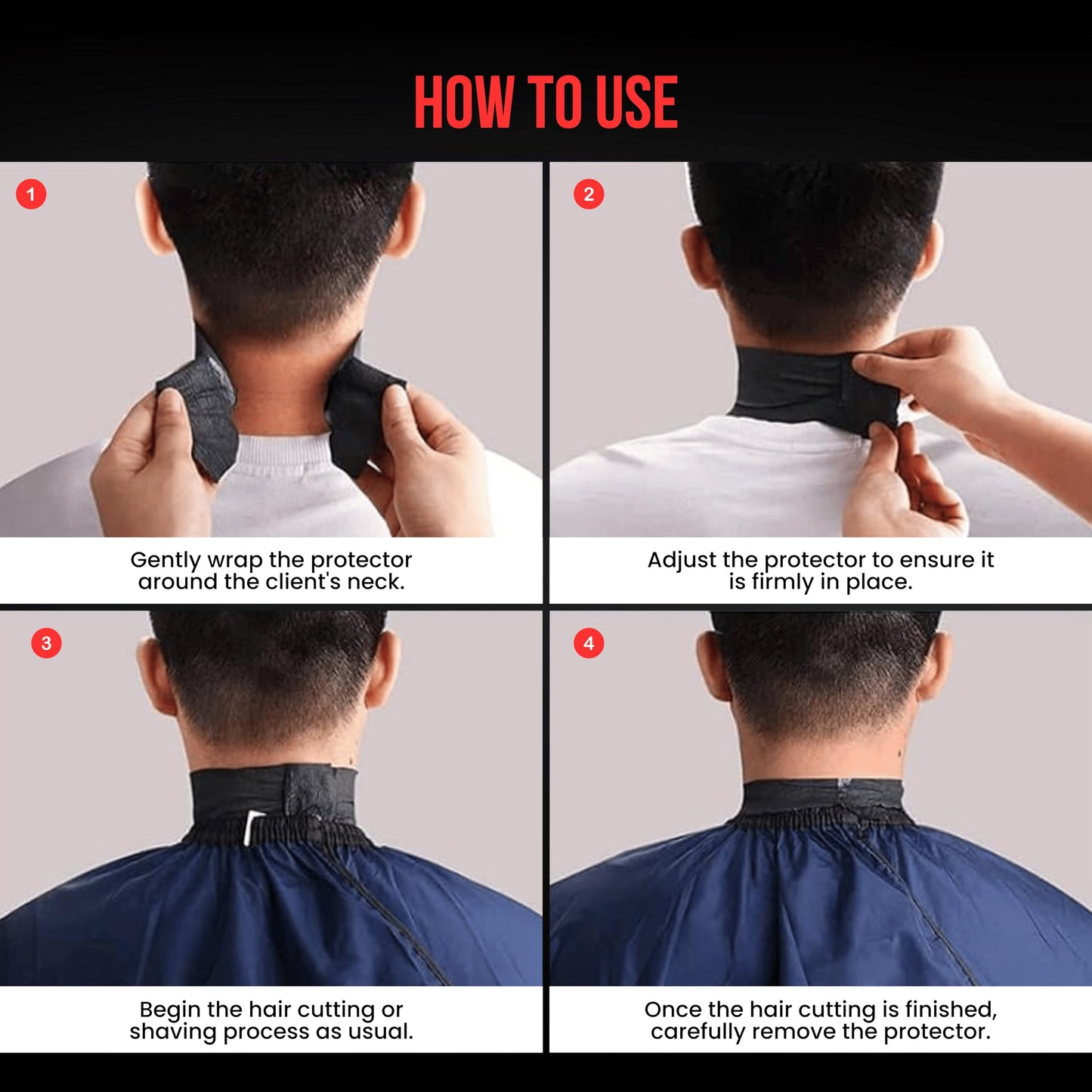 HOW TO USE

1

Gently wrap the protector around the client's neck.

2

Adjust the protector to ensure it is firmly in place.

3

Begin the hair cutting or shaving process as usual.

4

Once the hair cutting is finished, carefully remove the protector.