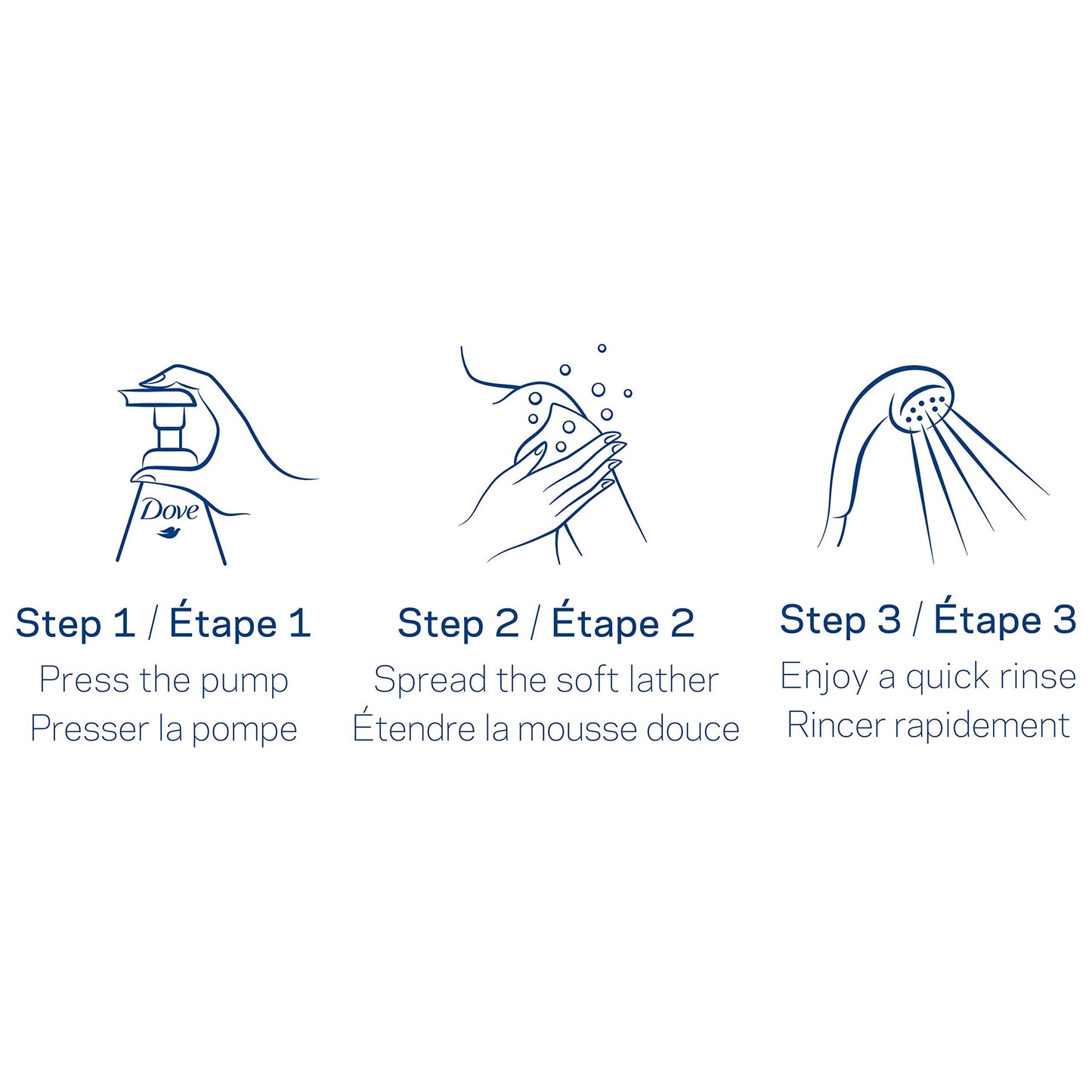 Dove

Step 1 / Étape 1
Press the pump
Presser la pompe

Step 2 / Étape 2
Spread the soft lather
Étendre la mousse douce

Step 3 / Étape 3
Enjoy a quick rinse
Rincer rapidement