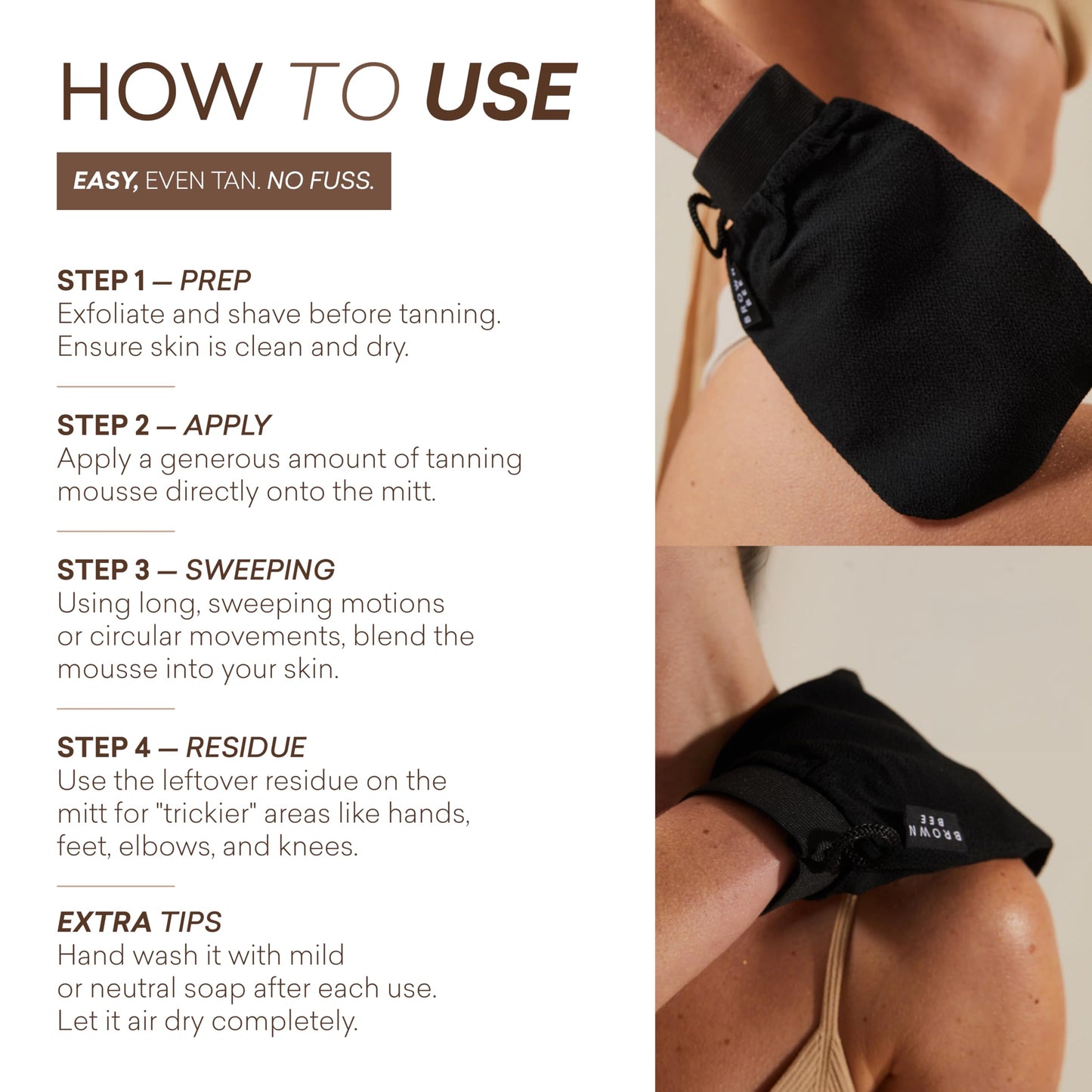 HOW TO USE

EASY, EVEN TAN. NO FUSS.

STEP 1 — PREP
Exfoliate and shave before tanning. Ensure skin is clean and dry.

STEP 2 — APPLY
Apply a generous amount of tanning mousse directly onto the mitt.

STEP 3 — SWEEPING
Using long, sweeping motions or circular movements, blend the mousse into your skin.

STEP 4 — RESIDUE
Use the leftover residue on the mitt for "trickier" areas like hands, feet, elbows, and knees.

EXTRA TIPS
Hand wash it with mild or neutral soap after each use. Let it air dry completely.

BROWN BEE

BROWN BEE