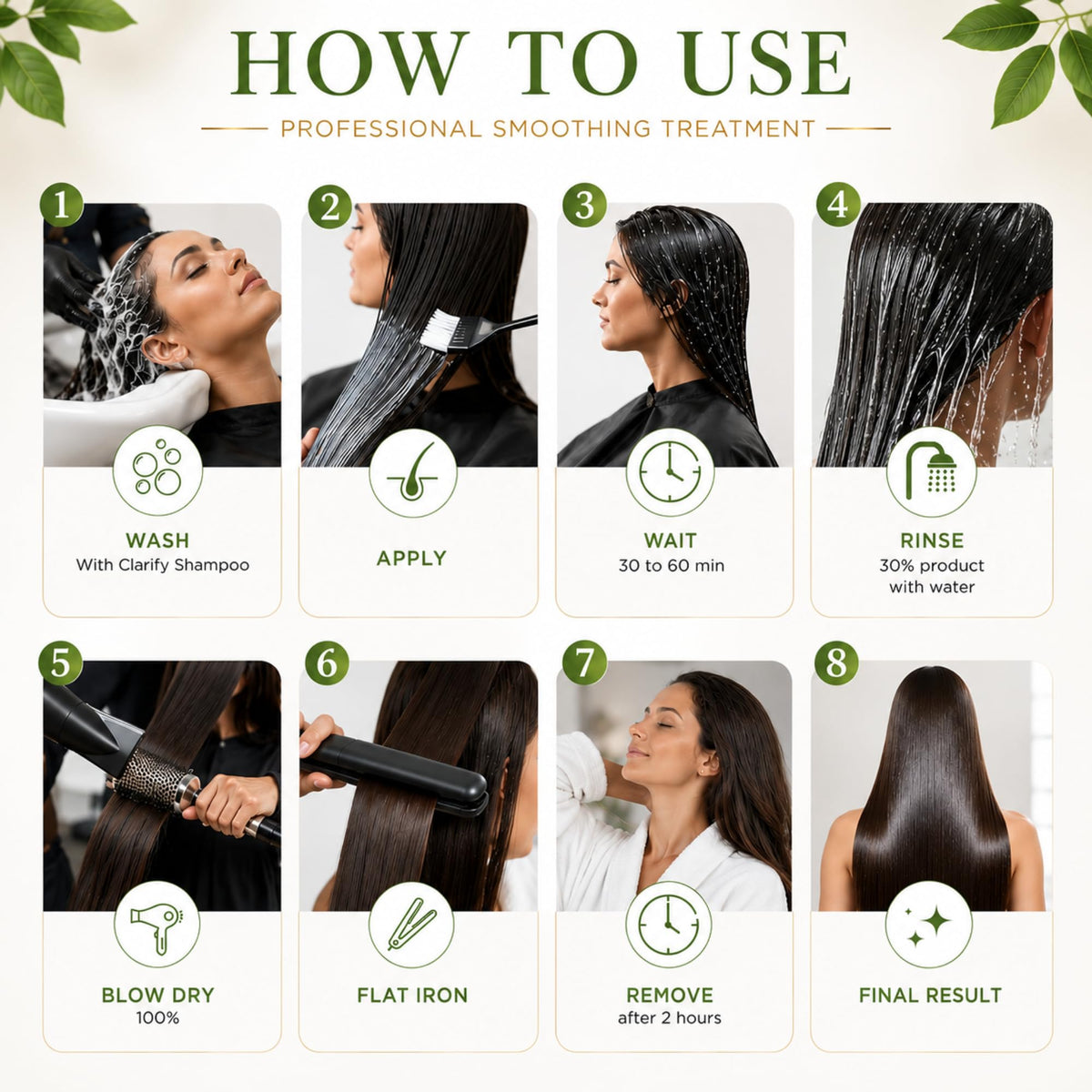 HOW TO USE

PROFESSIONAL SMOOTHING TREATMENT

1
WASH
With Clarify Shampoo

2
APPLY

3
WAIT
30 to 60 min

4
RINSE
30% product with water

5
BLOW DRY
100%

6
FLAT IRON

7
REMOVE
after 2 hours

8
FINAL RESULT