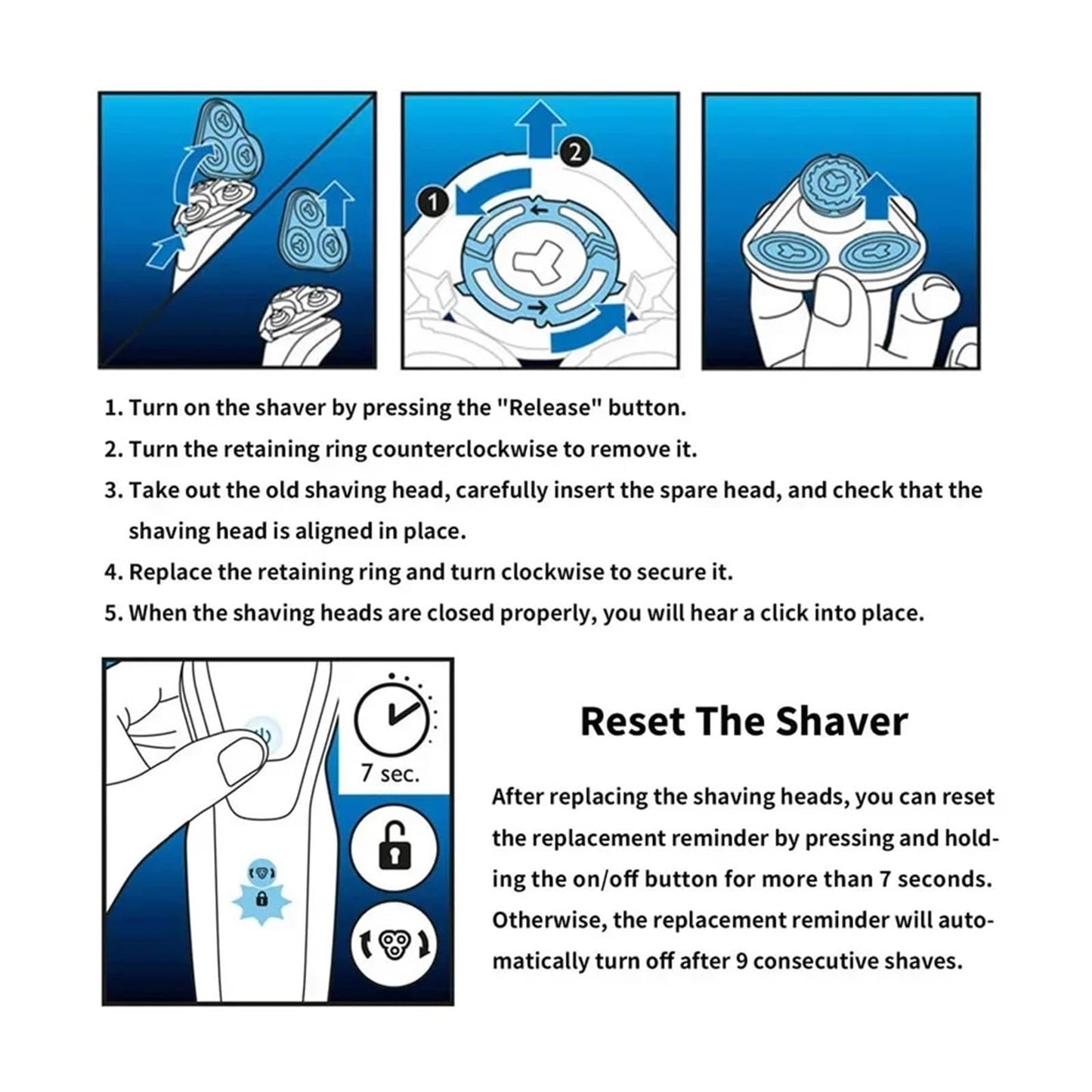 2

1

1. Turn on the shaver by pressing the "Release" button.

2. Turn the retaining ring counterclockwise to remove it.

3. Take out the old shaving head, carefully insert the spare head, and check that the shaving head is aligned in place.

4. Replace the retaining ring and turn clockwise to secure it.

5. When the shaving heads are closed properly, you will hear a click into place.

7 sec.

Reset The Shaver

After replacing the shaving heads, you can reset the replacement reminder by pressing and holding the on/off button for more than 7 seconds. Otherwise, the replacement reminder will automatically turn off after 9 consecutive shaves.