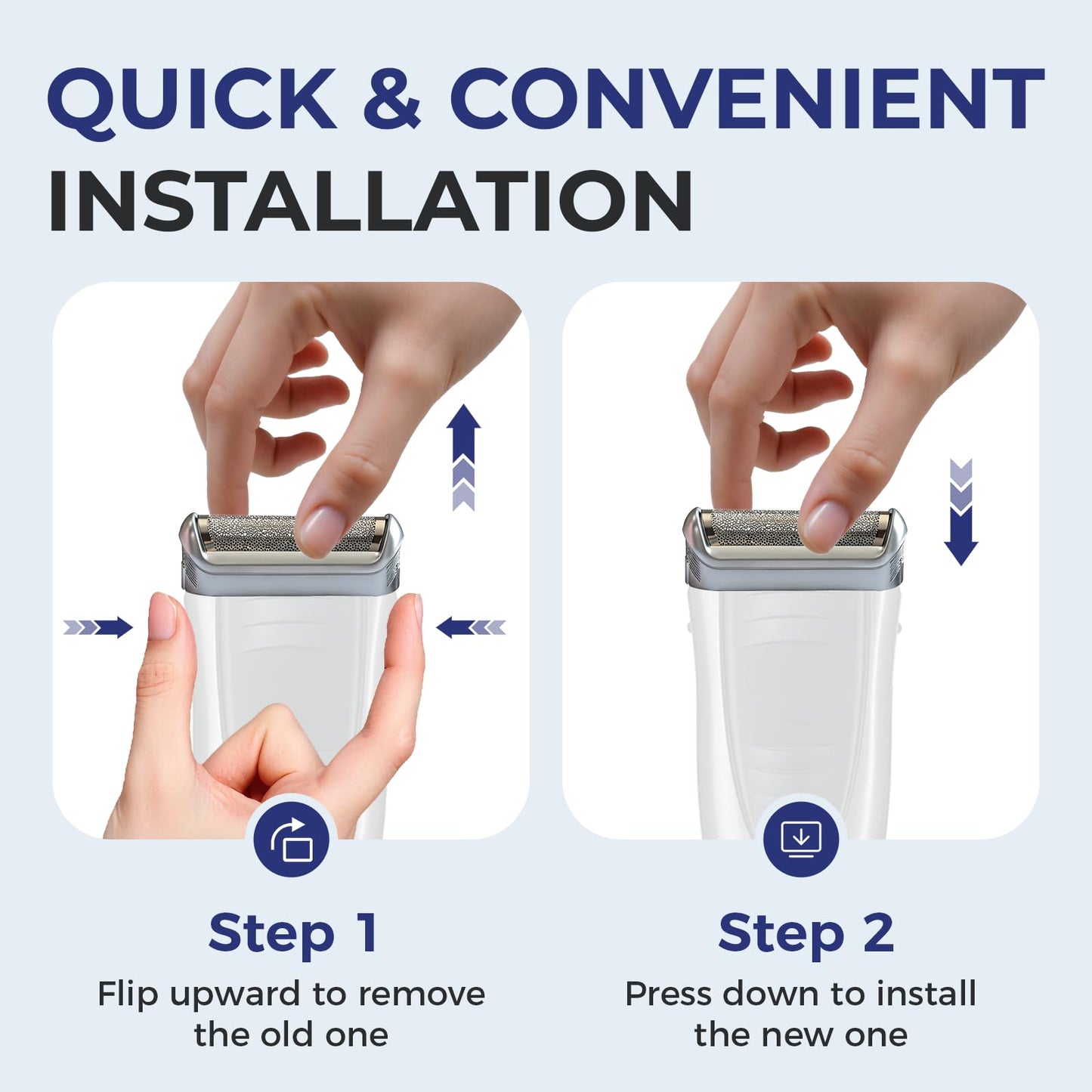 QUICK & CONVENIENT INSTALLATION

Step 1
Flip upward to remove the old one

Step 2
Press down to install the new one