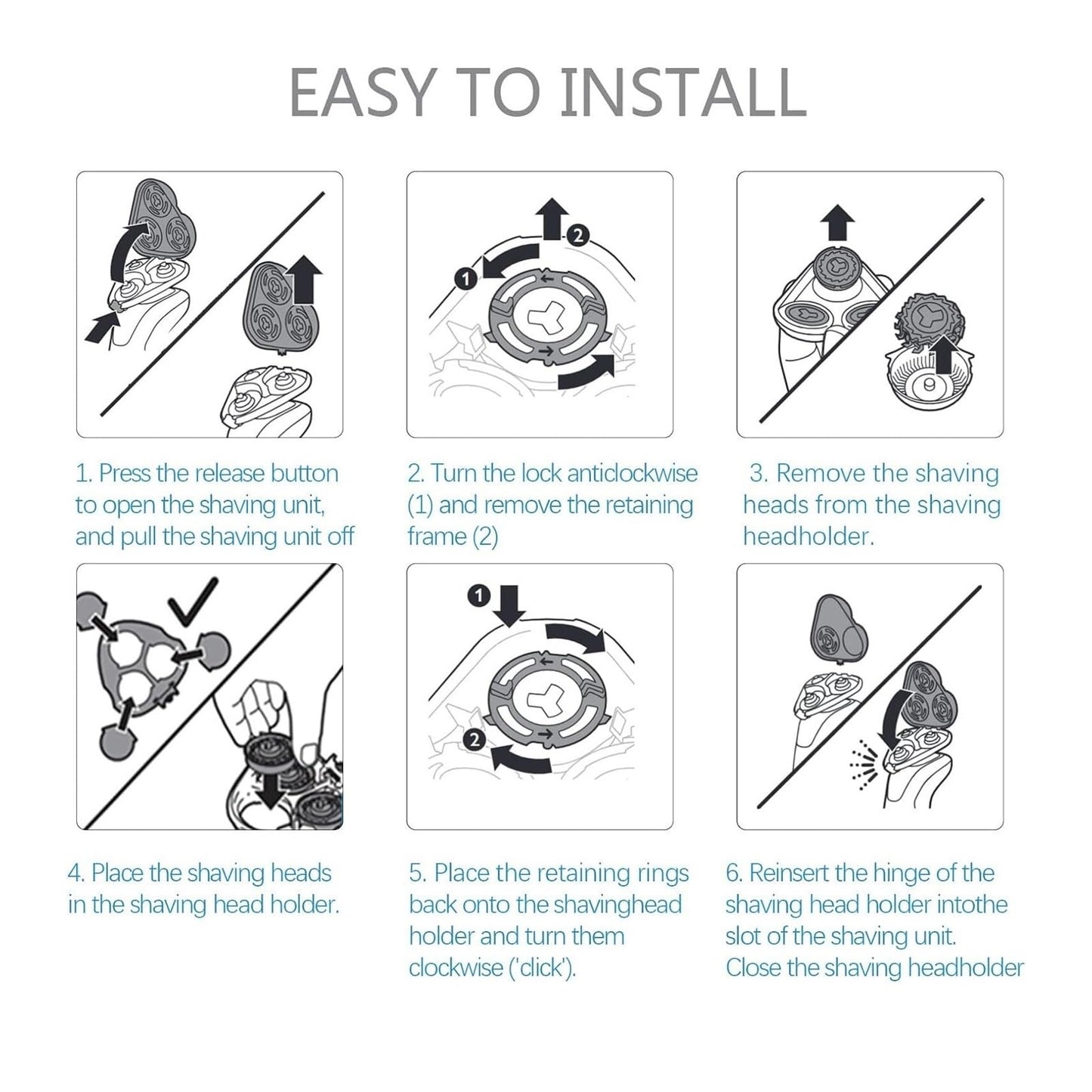 EASY TO INSTALL

2
1

1. Press the release button to open the shaving unit, and pull the shaving unit off

2. Turn the lock anticlockwise (1) and remove the retaining frame (2)

3. Remove the shaving heads from the shaving headholder.

1
2

4. Place the shaving heads in the shaving head holder.

5. Place the retaining rings back onto the shavinghead holder and turn them clockwise ('click').

6. Reinsert the hinge of the shaving head holder intothe slot of the shaving unit. Close the shaving headholder