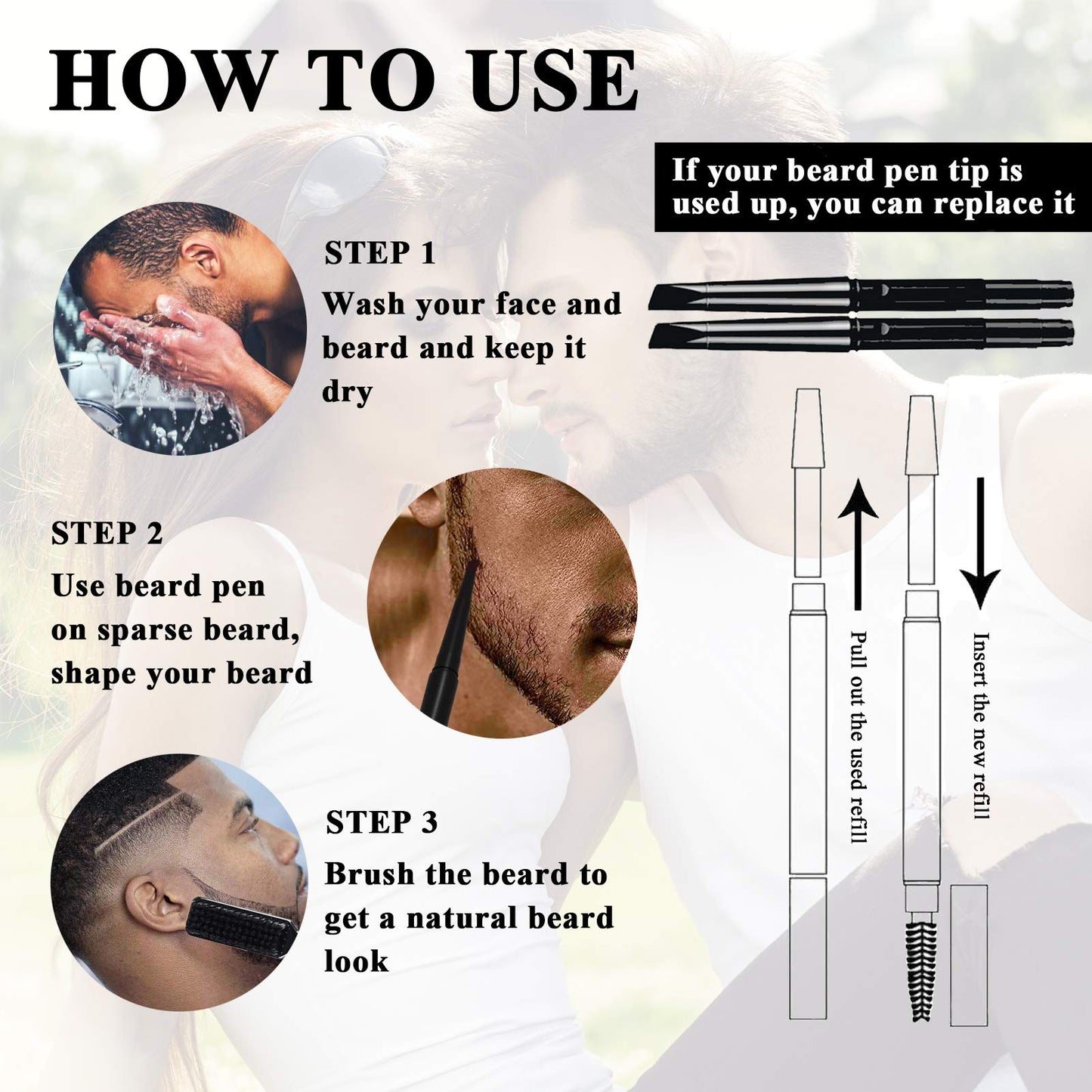 HOW TO USE

If your beard pen tip is used up, you can replace it

STEP 1
Wash your face and beard and keep it dry

STEP 2
Use beard pen on sparse beard, shape your beard

STEP 3
Brush the beard to get a natural beard look

Pull out the used refill

Insert the new refill