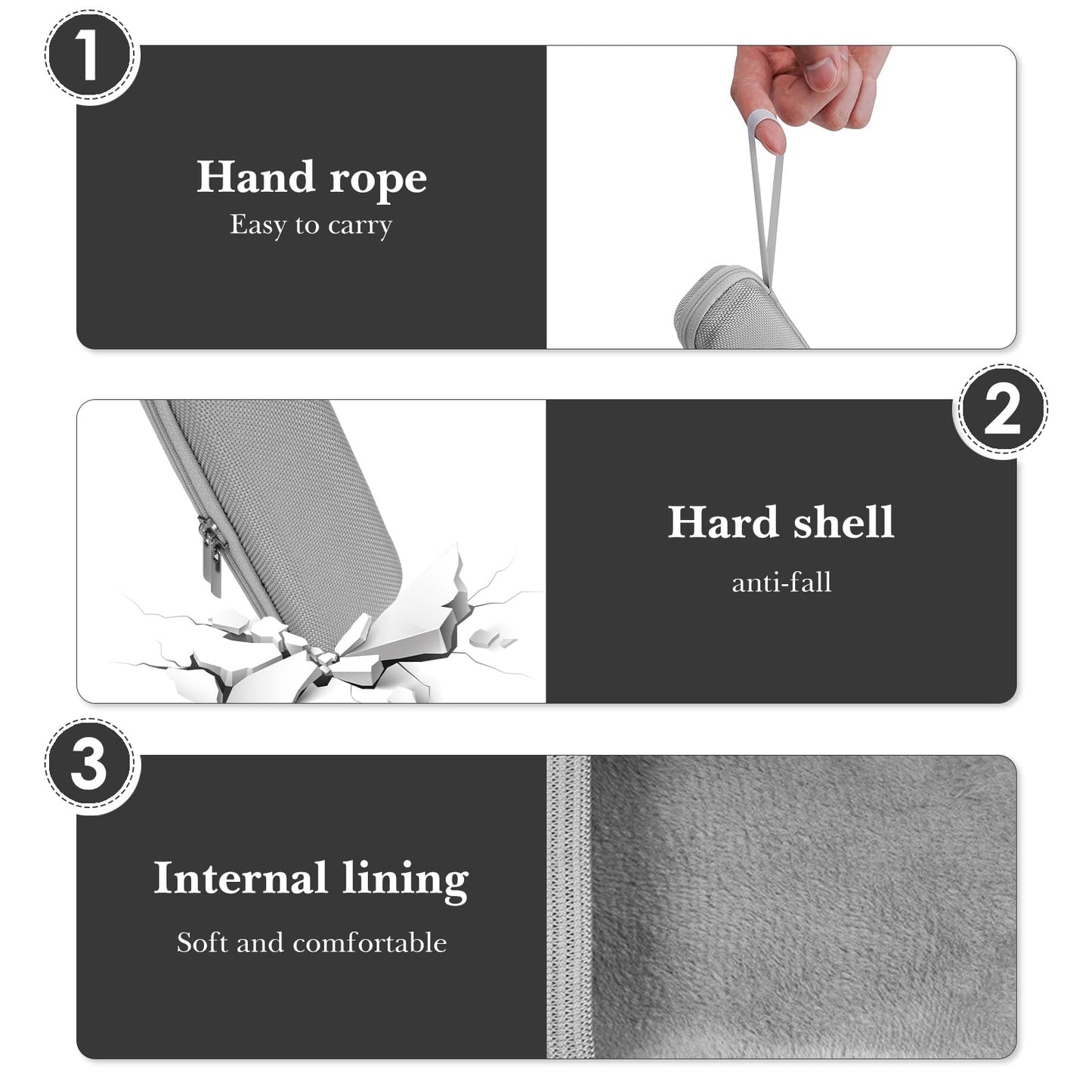 1

Hand rope

Easy to carry

2

Hard shell

anti-fall

3

Internal lining

Soft and comfortable