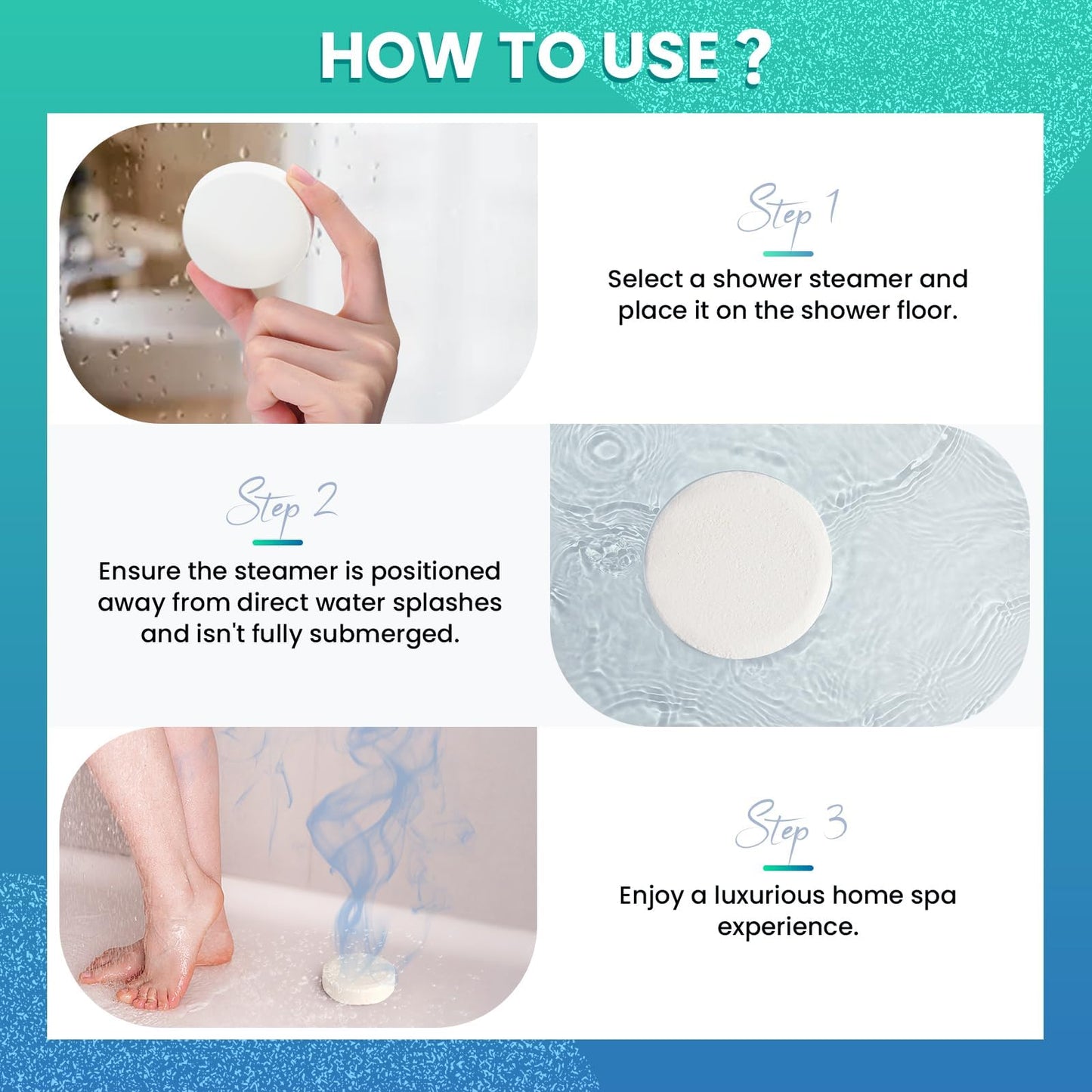 HOW TO USE ?

Step 1

Select a shower steamer and place it on the shower floor.

Step 2

Ensure the steamer is positioned away from direct water splashes and isn't fully submerged.

Step 3

Enjoy a luxurious home spa experience.