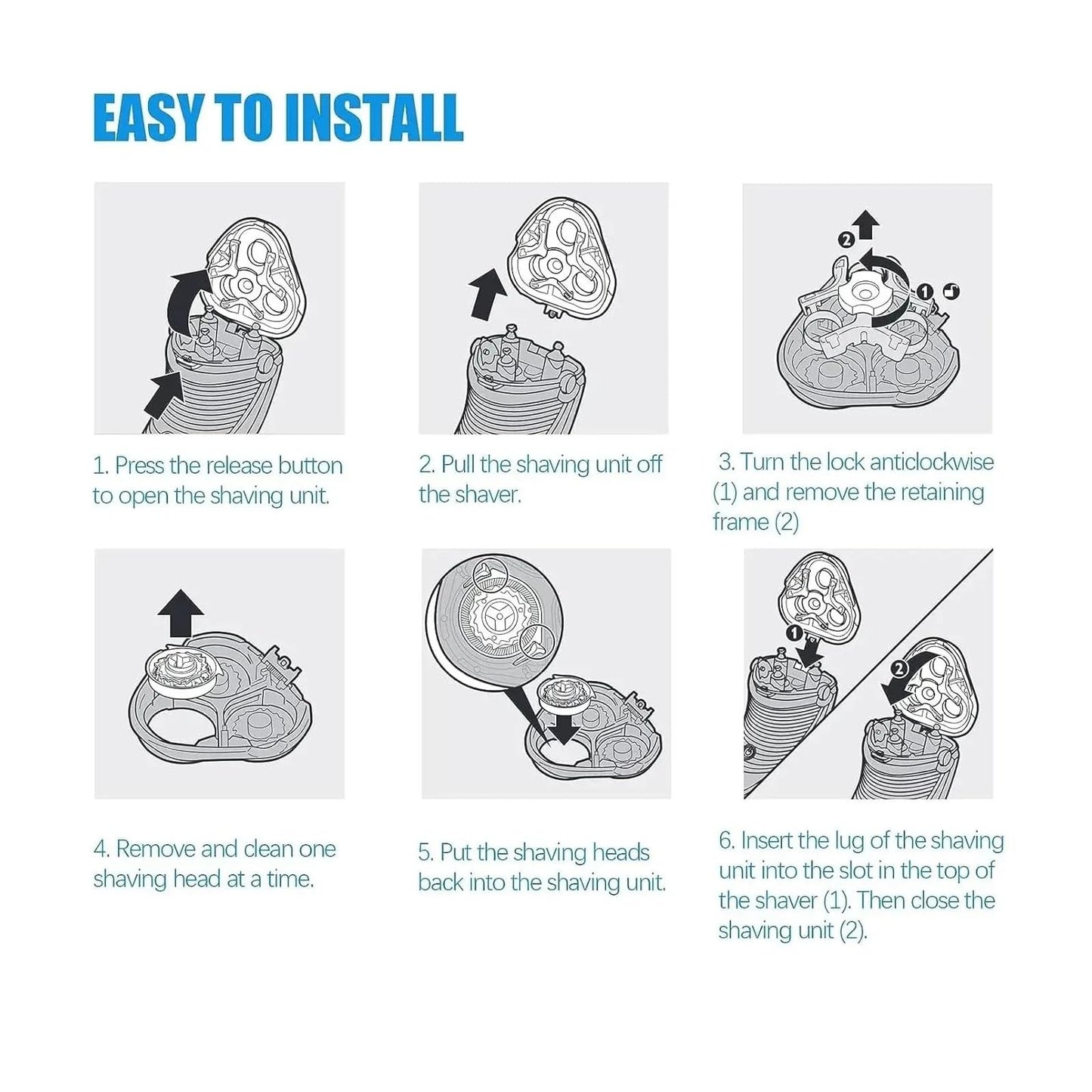 EASY TO INSTALL

2

1

1. Press the release button to open the shaving unit.

2. Pull the shaving unit off the shaver.

3. Turn the lock anticlockwise (1) and remove the retaining frame (2)

1

2

4. Remove and clean one shaving head at a time.

5. Put the shaving heads back into the shaving unit.

6. Insert the lug of the shaving unit into the slot in the top of the shaver (1). Then close the shaving unit (2).