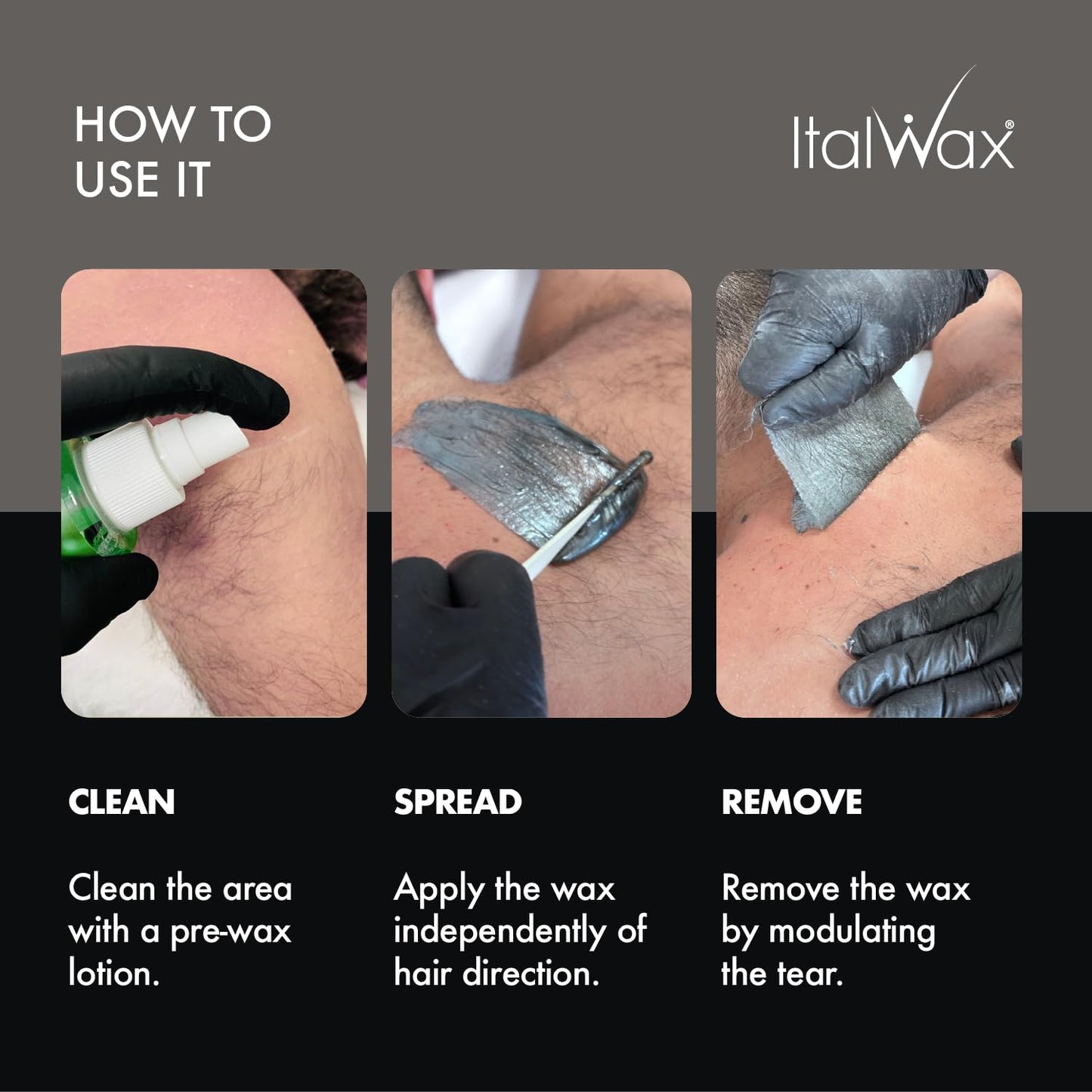 HOW TO USE IT

ItalWax®

CLEAN

Clean the area with a pre-wax lotion.

SPREAD

Apply the wax independently of hair direction.

REMOVE

Remove the wax by modulating the tear.