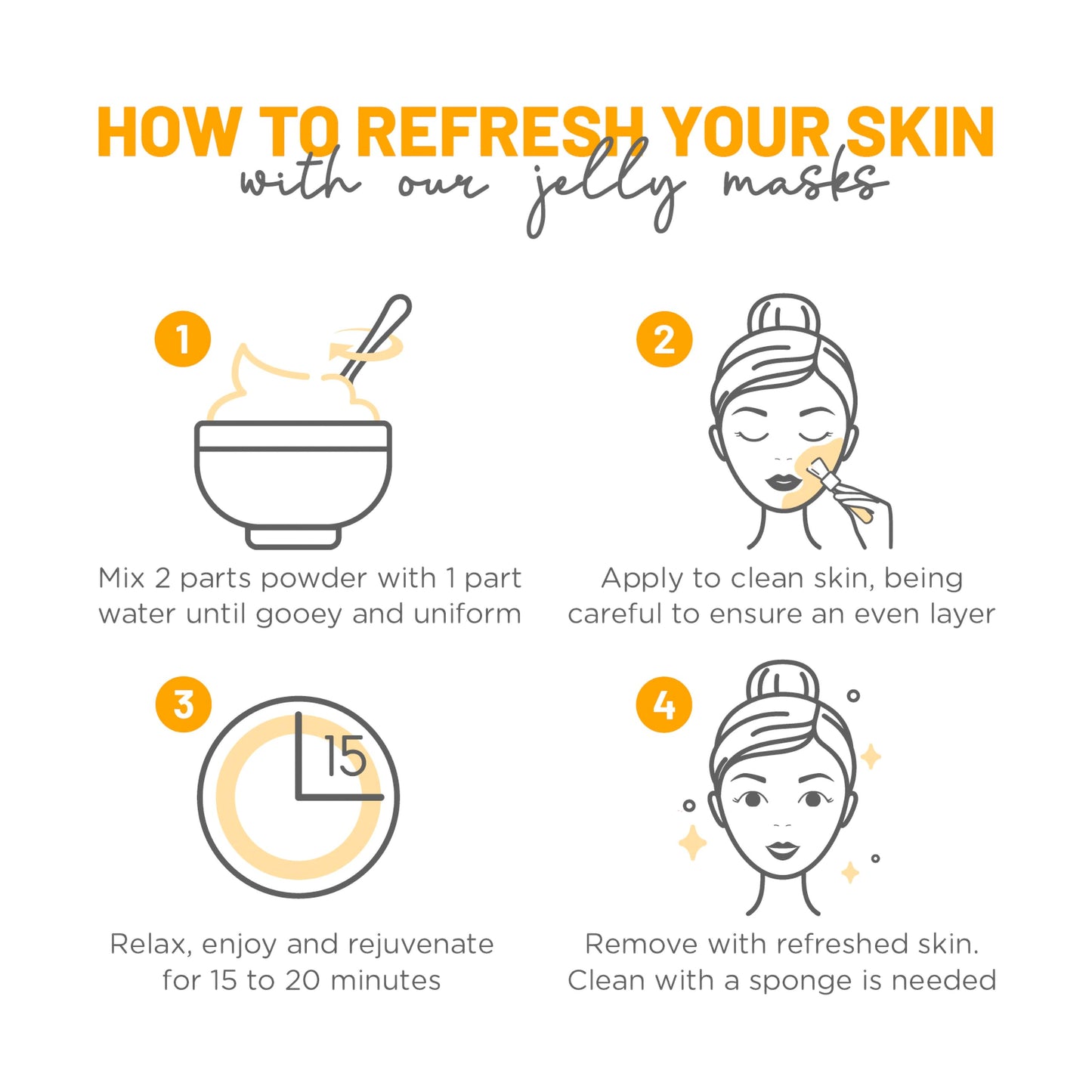 HOW TO REFRESH YOUR SKIN
with our jelly masks

1
Mix 2 parts powder with 1 part water until gooey and uniform

2
Apply to clean skin, being careful to ensure an even layer

3
15
Relax, enjoy and rejuvenate for 15 to 20 minutes

4
Remove with refreshed skin. Clean with a sponge is needed