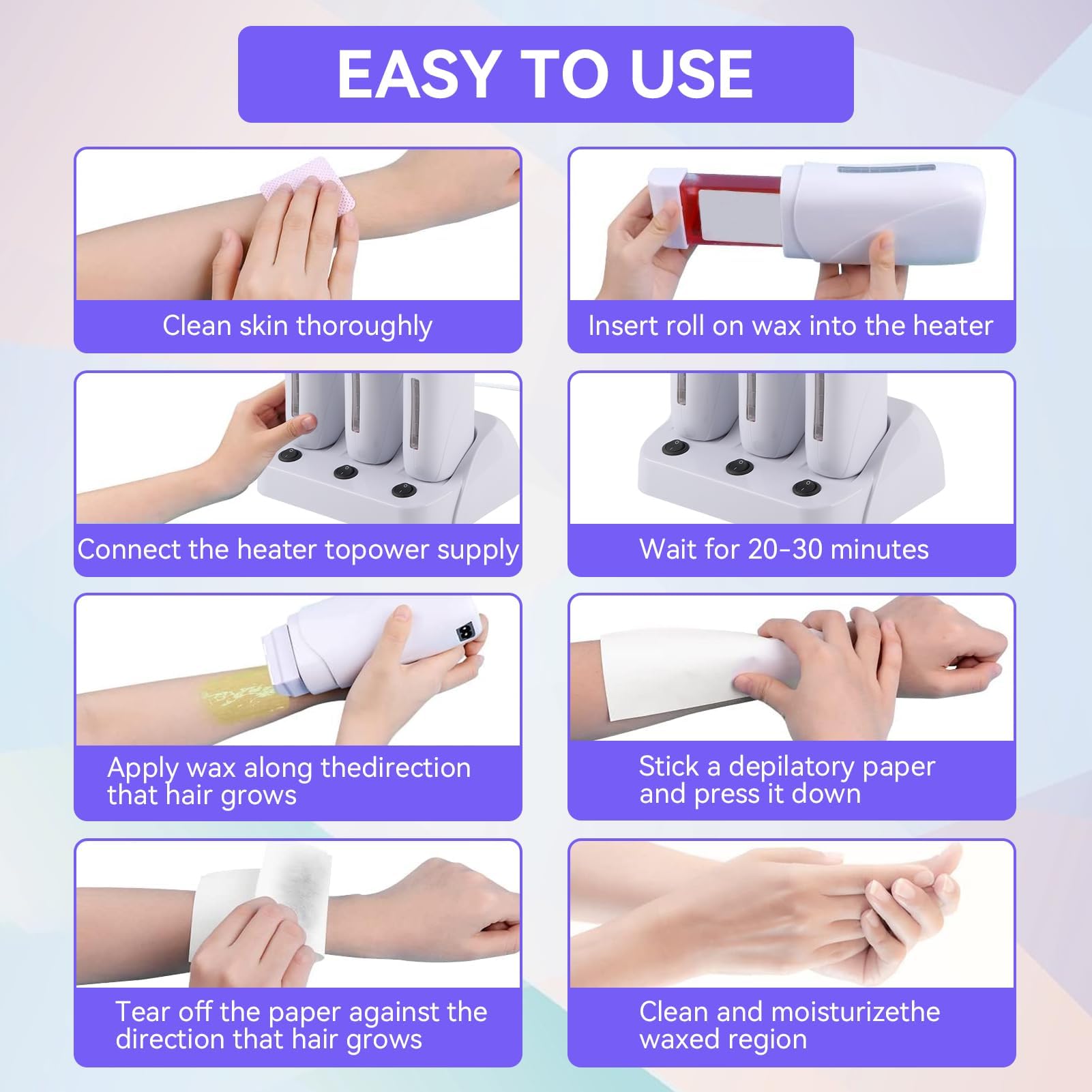 EASY TO USE

Clean skin thoroughly

Insert roll on wax into the heater

Connect the heater topower supply

Wait for 20-30 minutes

Apply wax along thedirection that hair grows

Stick a depilatory paper and press it down

Tear off the paper against the direction that hair grows

Clean and moisturizethe waxed region