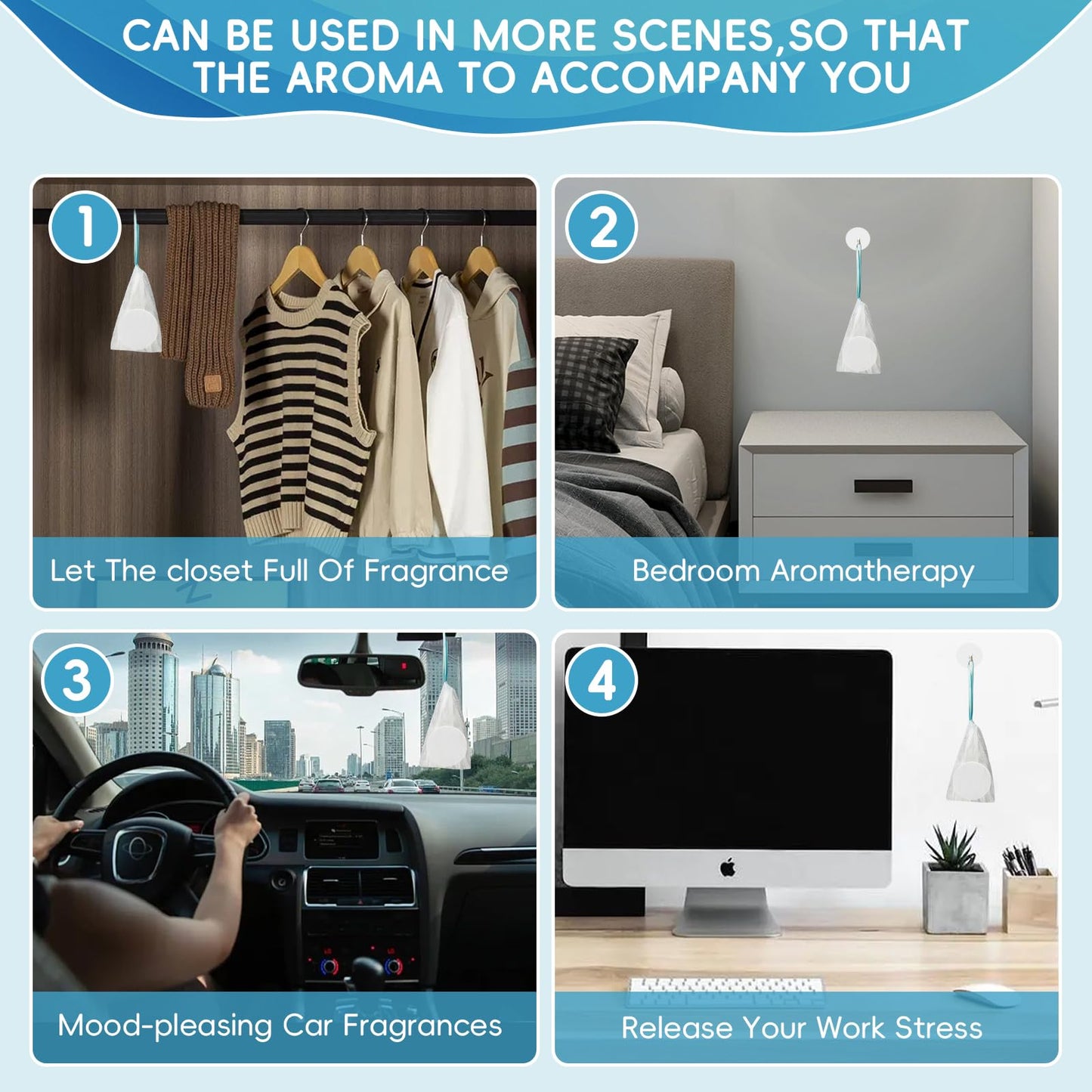 CAN BE USED IN MORE SCENES,SO THAT THE AROMA TO ACCOMPANY YOU

1

Let The closet Full Of Fragrance

2

Bedroom Aromatherapy

3

Mood-pleasing Car Fragrances

4

Release Your Work Stress