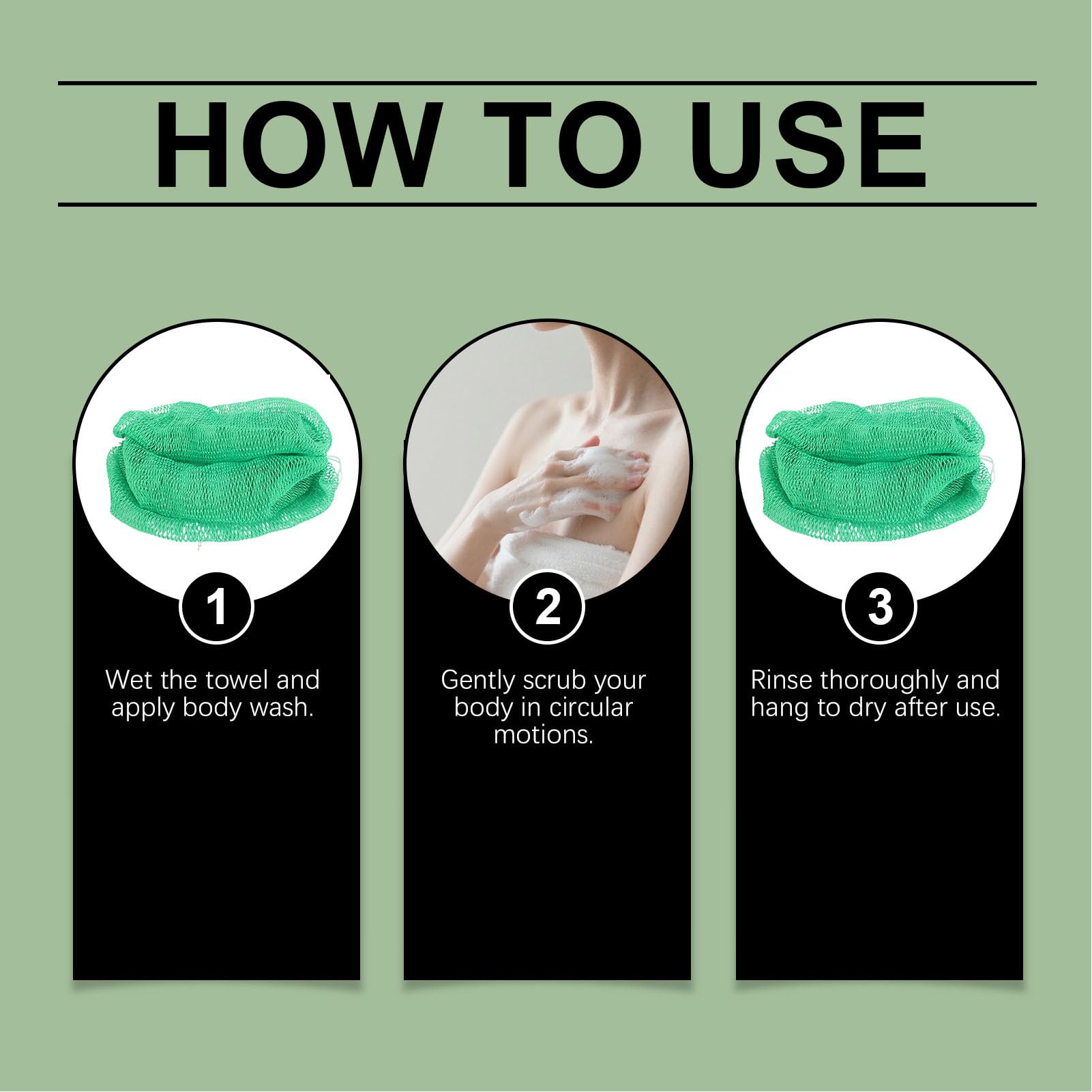 HOW TO USE

1

Wet the towel and apply body wash.

2

Gently scrub your body in circular motions.

3

Rinse thoroughly and hang to dry after use.