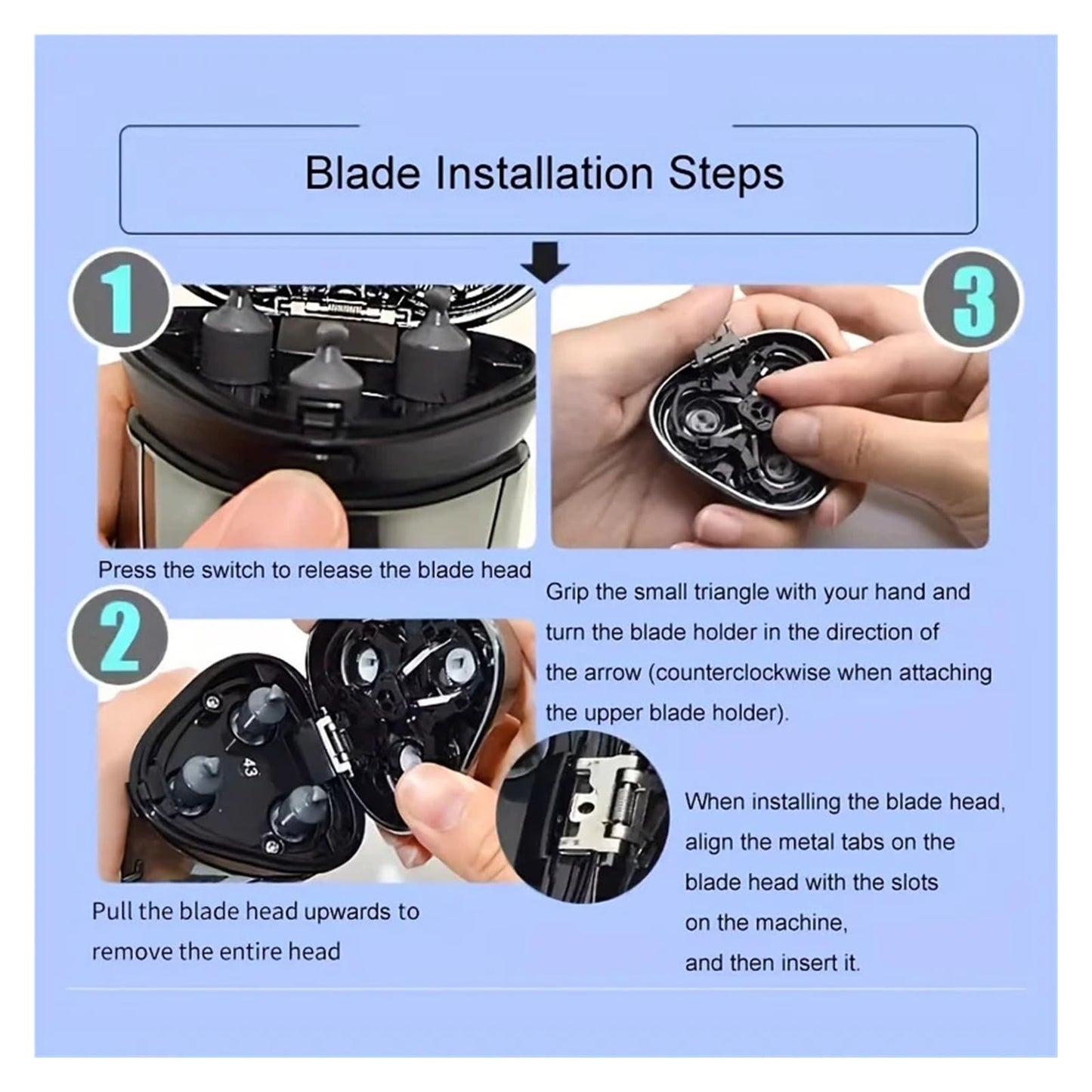 Blade Installation Steps

1

Press the switch to release the blade head

2

43

Pull the blade head upwards to remove the entire head

3

Grip the small triangle with your hand and turn the blade holder in the direction of the arrow (counterclockwise when attaching the upper blade holder).

When installing the blade head, align the metal tabs on the blade head with the slots on the machine, and then insert it.