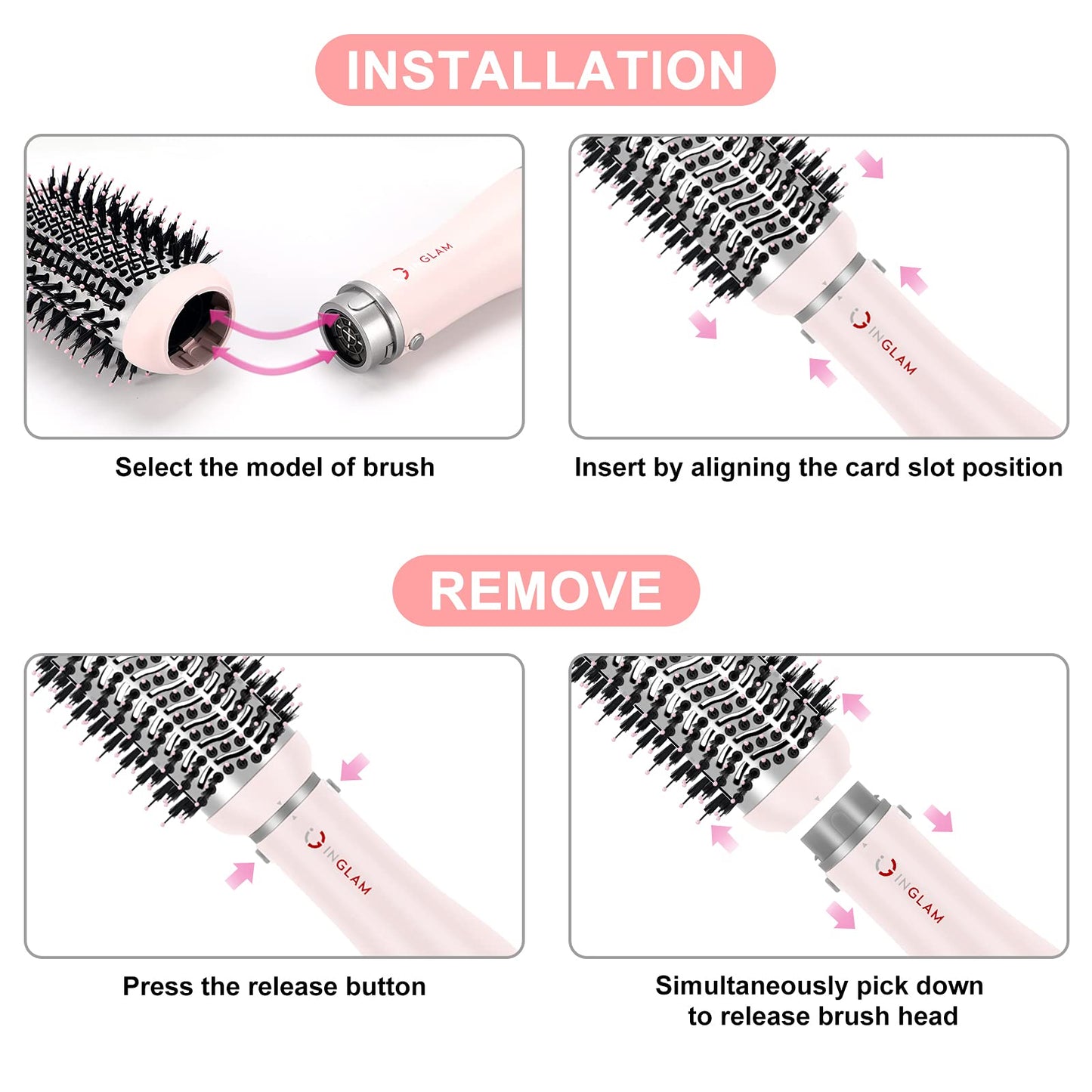 INSTALLATION

INGLAM

Select the model of brush

INGLAM

Insert by aligning the card slot position

REMOVE

INGLAM

Press the release button

INGLAM

Simultaneously pick down to release brush head