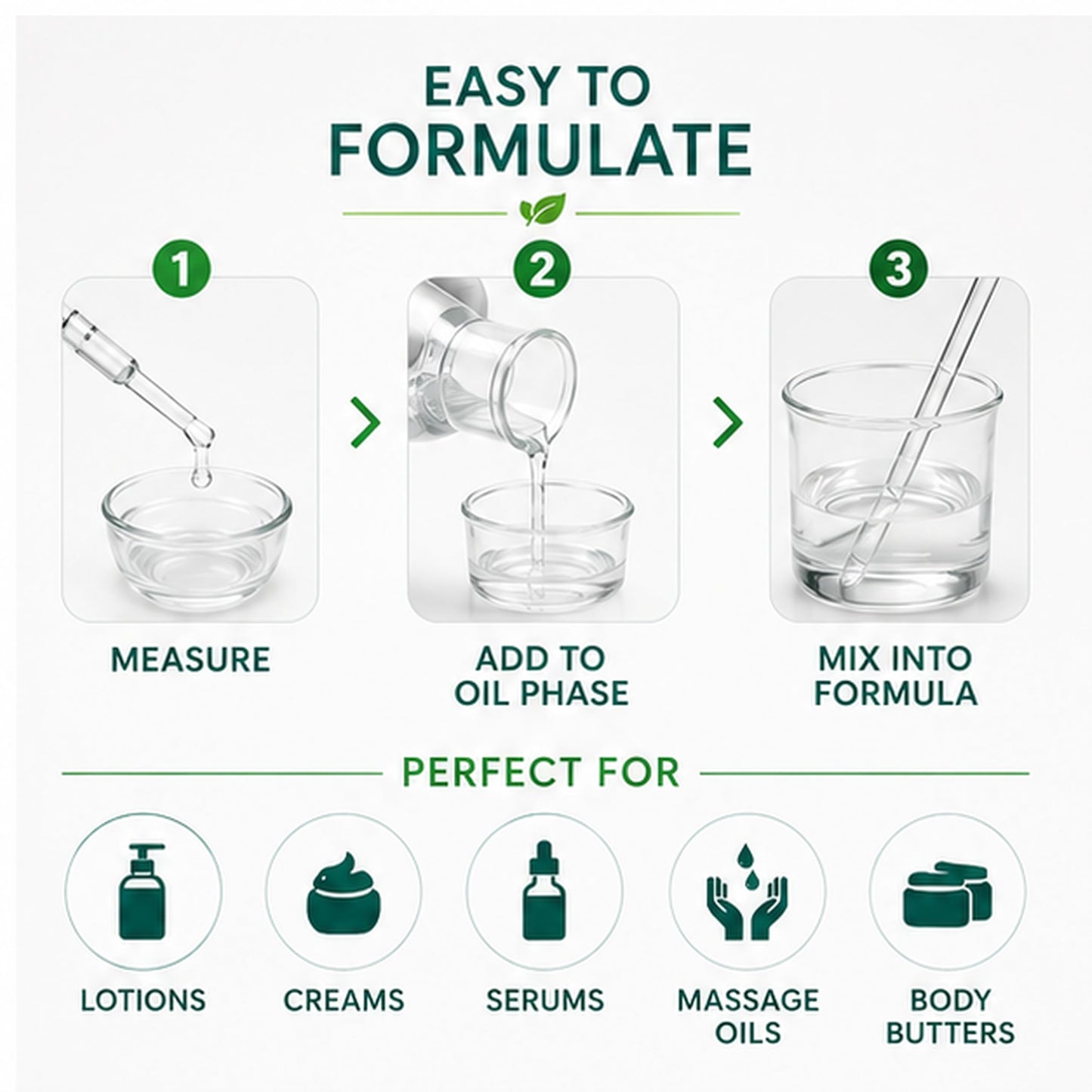 EASY TO FORMULATE

1

MEASURE

2

ADD TO OIL PHASE

3

MIX INTO FORMULA

PERFECT FOR

LOTIONS

CREAMS

SERUMS

MASSAGE OILS

BODY BUTTERS