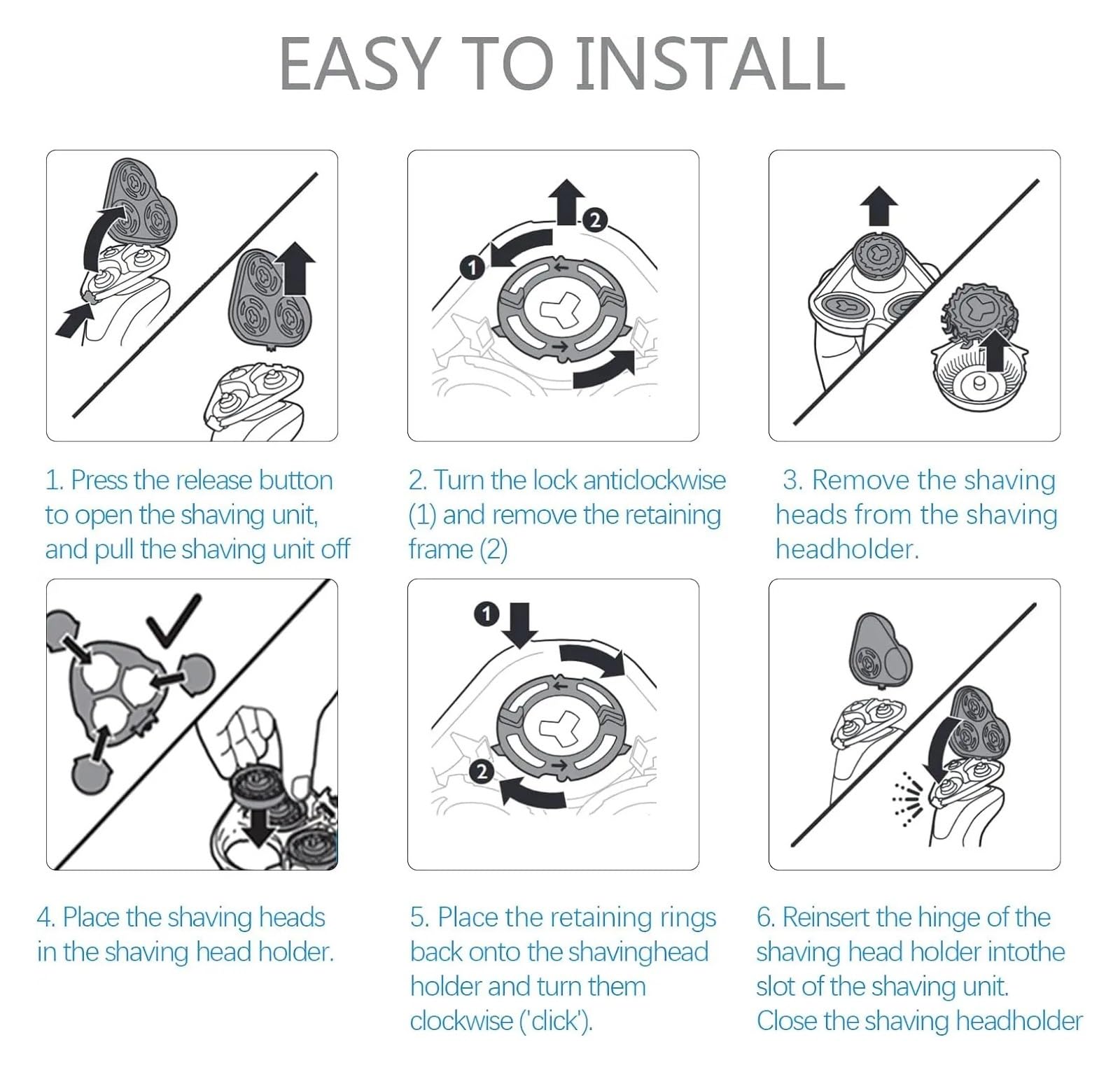 EASY TO INSTALL

2

1

1. Press the release button to open the shaving unit, and pull the shaving unit off

2. Turn the lock anticlockwise (1) and remove the retaining frame (2)

3. Remove the shaving heads from the shaving headholder.

1

2

4. Place the shaving heads in the shaving head holder.

5. Place the retaining rings back onto the shavinghead holder and turn them clockwise ('click').

6. Reinsert the hinge of the shaving head holder intothe slot of the shaving unit. Close the shaving headholder