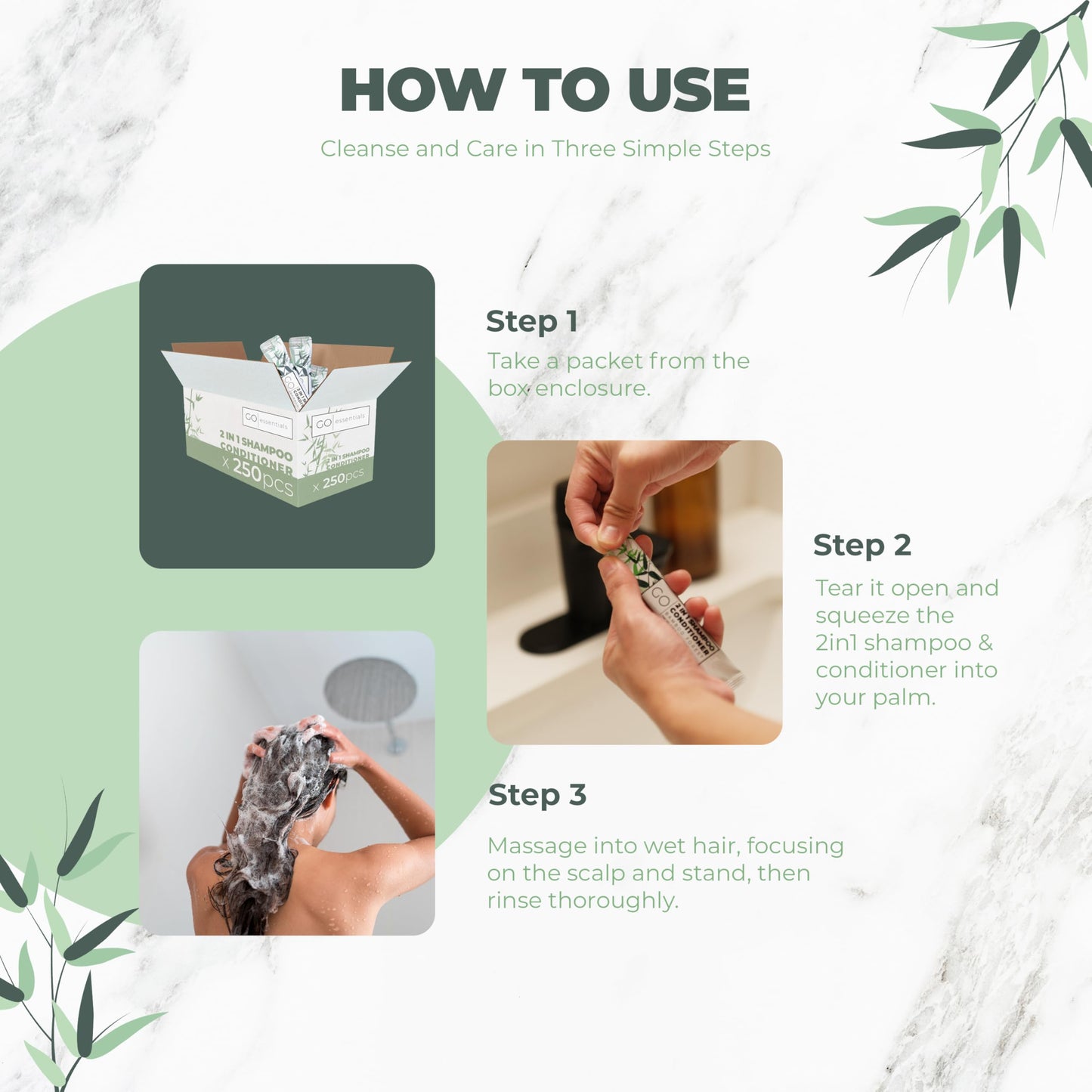 HOW TO USE

Cleanse and Care in Three Simple Steps

GO essentials
2 IN 1 SHAMPOO CONDITIONER
x 250pcs

GO essentials
2 IN 1 SHAMPOO CONDITIONER
x 250pcs

Step 1
Take a packet from the box enclosure.

GO
2 IN 1 SHAMPOO CONDITIONER

Step 2
Tear it open and squeeze the 2in1 shampoo & conditioner into your palm.

Step 3
Massage into wet hair, focusing on the scalp and stand, then rinse thoroughly.