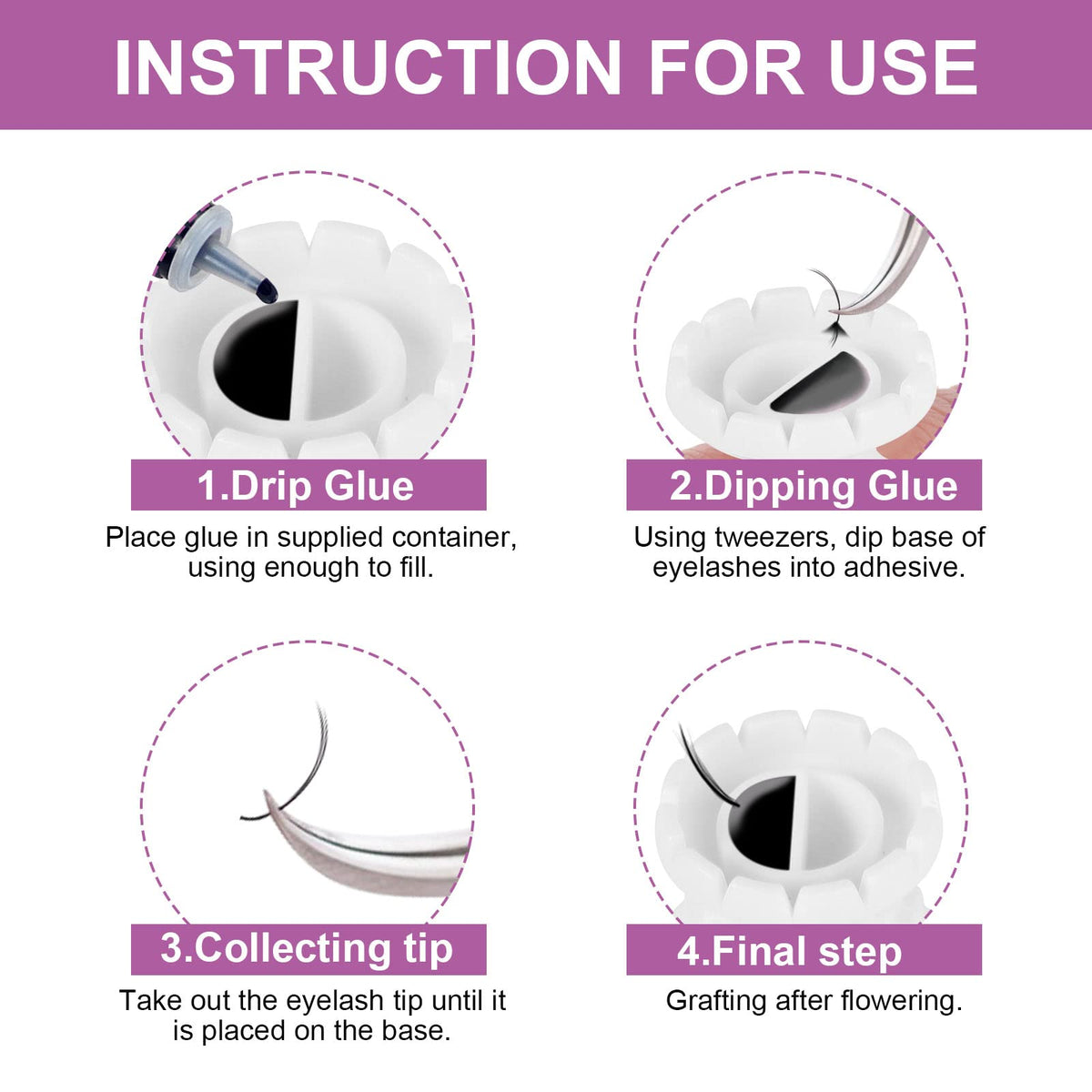 INSTRUCTION FOR USE

1.Drip Glue

Place glue in supplied container, using enough to fill.

2.Dipping Glue

Using tweezers, dip base of eyelashes into adhesive.

3.Collecting tip

Take out the eyelash tip until it is placed on the base.

4.Final step

Grafting after flowering.