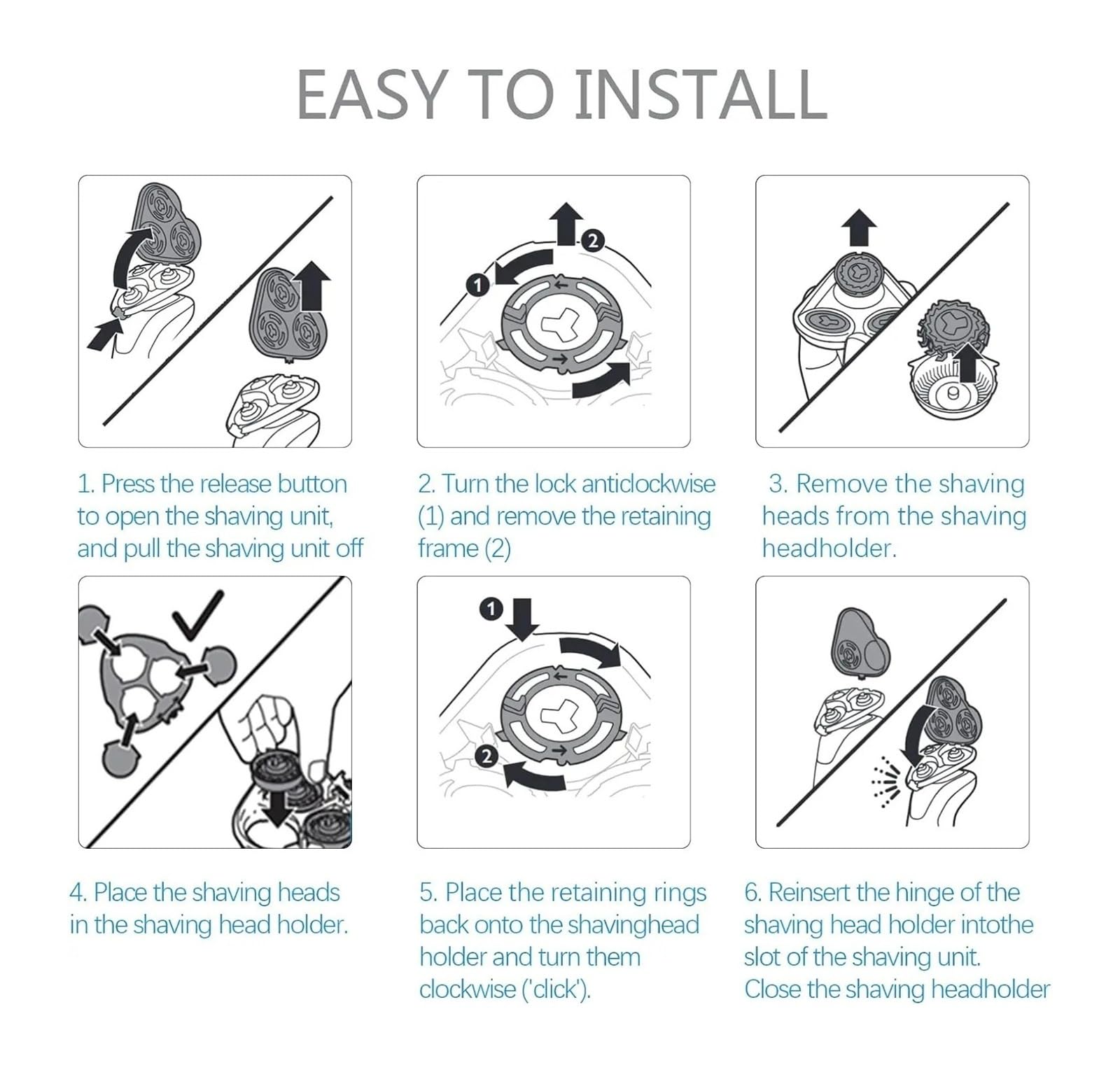 EASY TO INSTALL

2
1

1. Press the release button to open the shaving unit, and pull the shaving unit off

2. Turn the lock anticlockwise (1) and remove the retaining frame (2)

3. Remove the shaving heads from the shaving headholder.

1
2

4. Place the shaving heads in the shaving head holder.

5. Place the retaining rings back onto the shavinghead holder and turn them clockwise ('click').

6. Reinsert the hinge of the shaving head holder intothe slot of the shaving unit. Close the shaving headholder