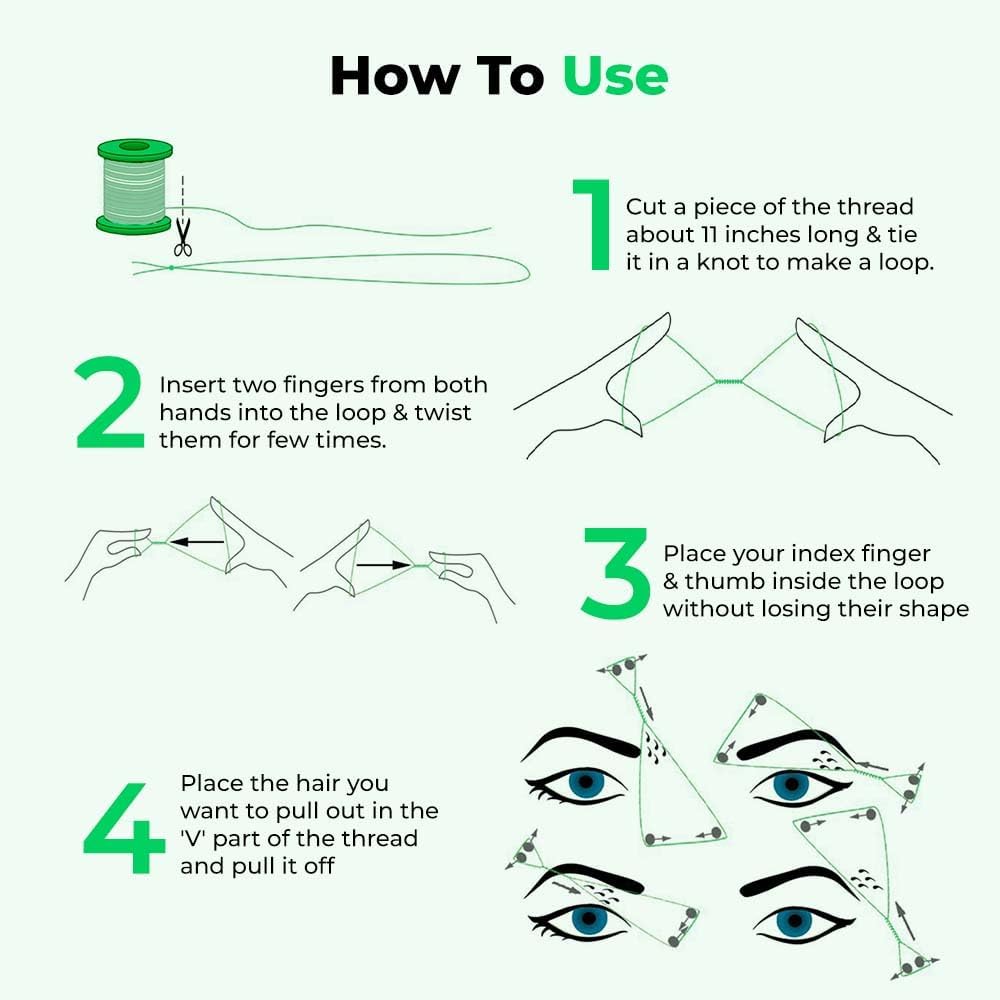 How To Use

1 Cut a piece of the thread about 11 inches long & tie it in a knot to make a loop.

2 Insert two fingers from both hands into the loop & twist them for few times.

3 Place your index finger & thumb inside the loop without losing their shape

4 Place the hair you want to pull out in the 'V' part of the thread and pull it off