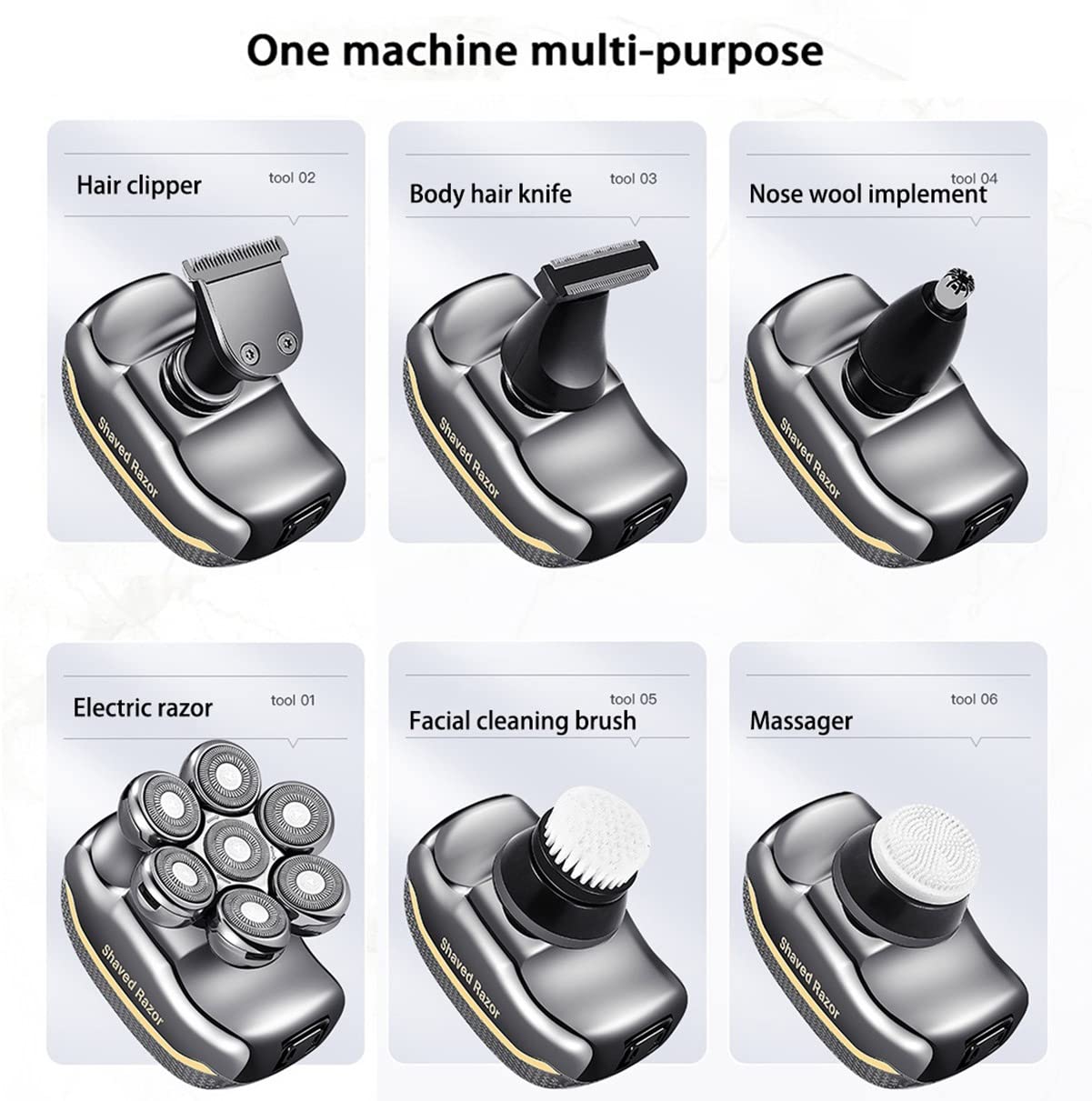 One machine multi-purpose

Hair clipper
tool 02

Shaved Razor

Body hair knife
tool 03

Shaved Razor

Nose wool implement
tool 04

Shaved Razor

Electric razor
tool 01

Shaved Razor

Facial cleaning brush
tool 05

Shaved Razor

Massager
tool 06

Shaved Razor