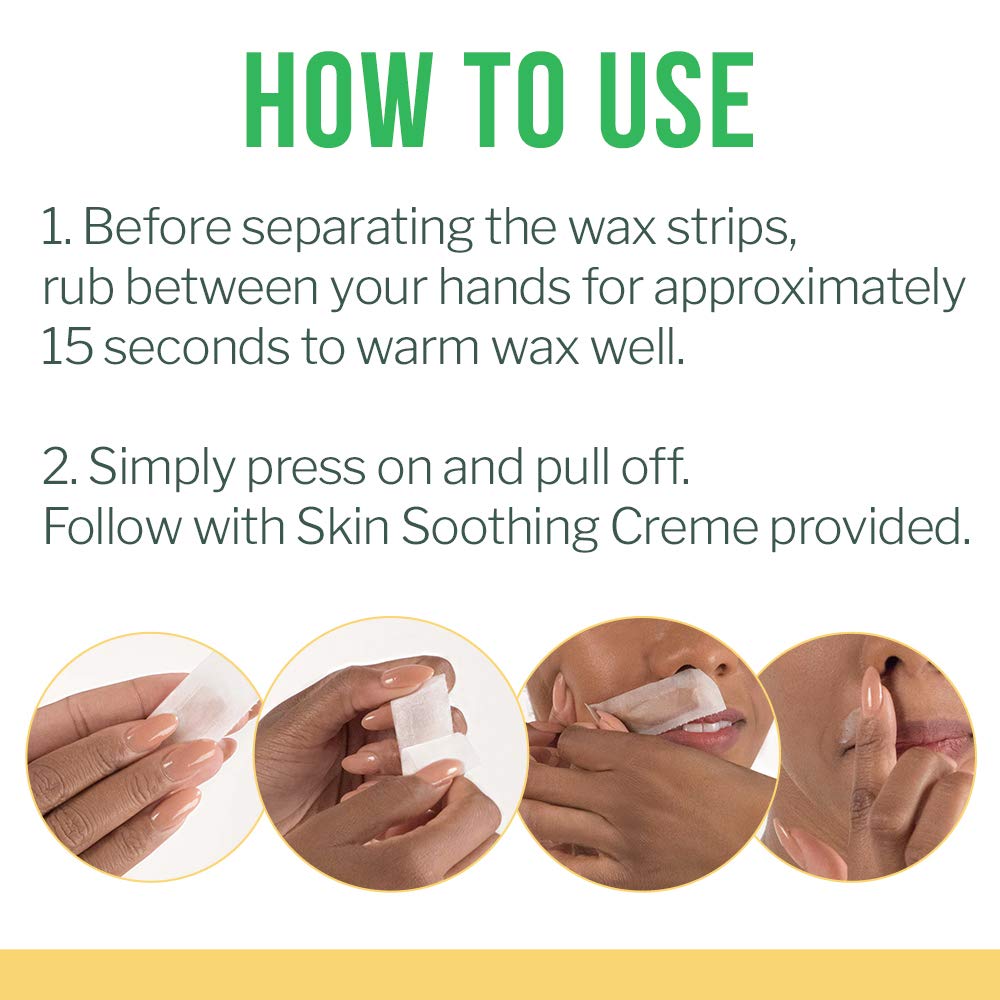 HOW TO USE

1. Before separating the wax strips, rub between your hands for approximately 15 seconds to warm wax well.

2. Simply press on and pull off. Follow with Skin Soothing Creme provided.