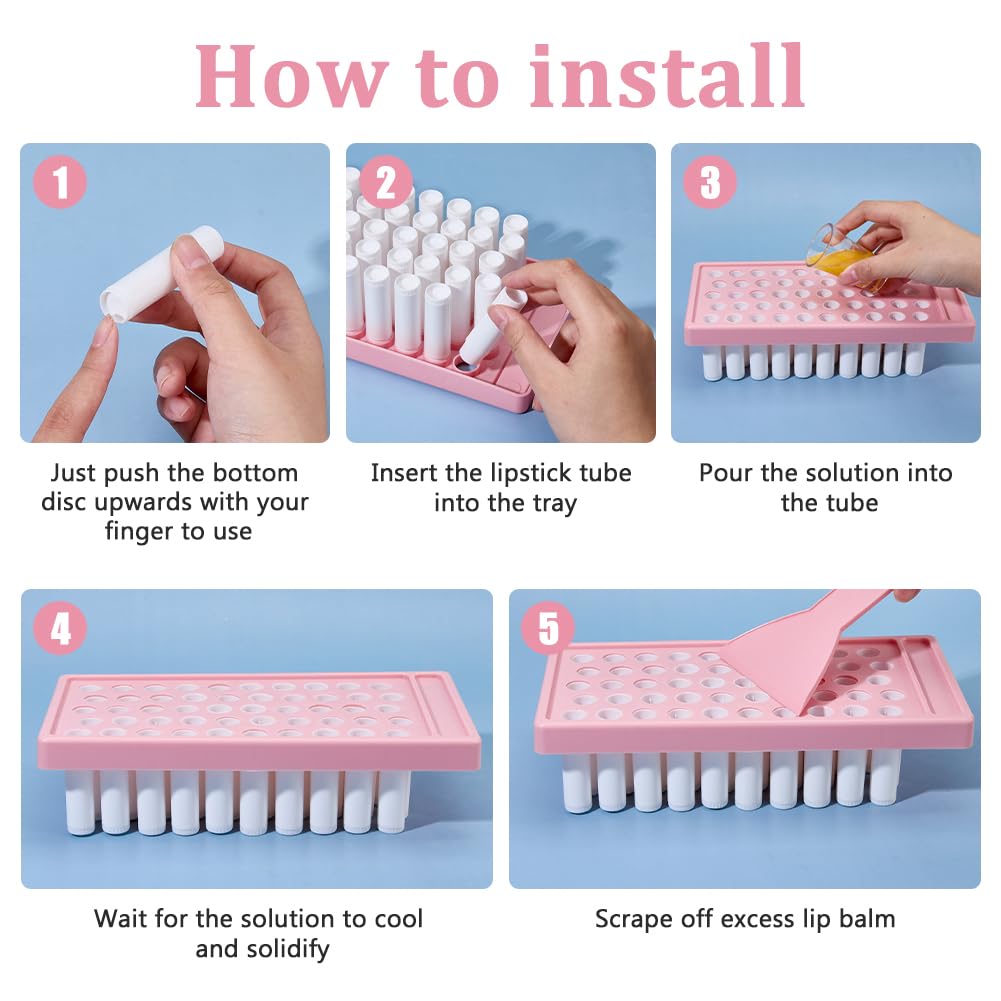 How to install

1

Just push the bottom disc upwards with your finger to use

2

Insert the lipstick tube into the tray

3

Pour the solution into the tube

4

Wait for the solution to cool and solidify

5

Scrape off excess lip balm