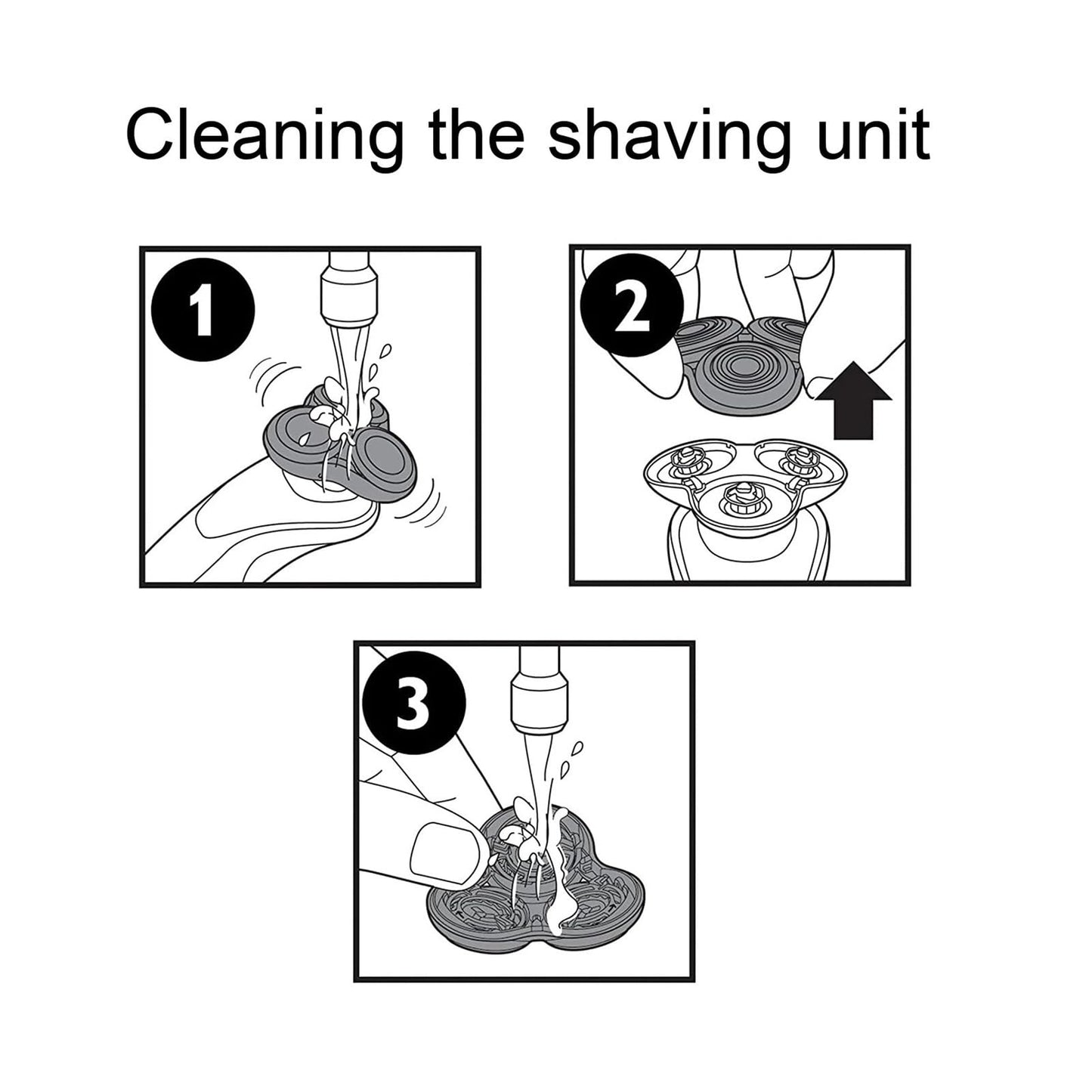 Cleaning the shaving unit

1

2

3