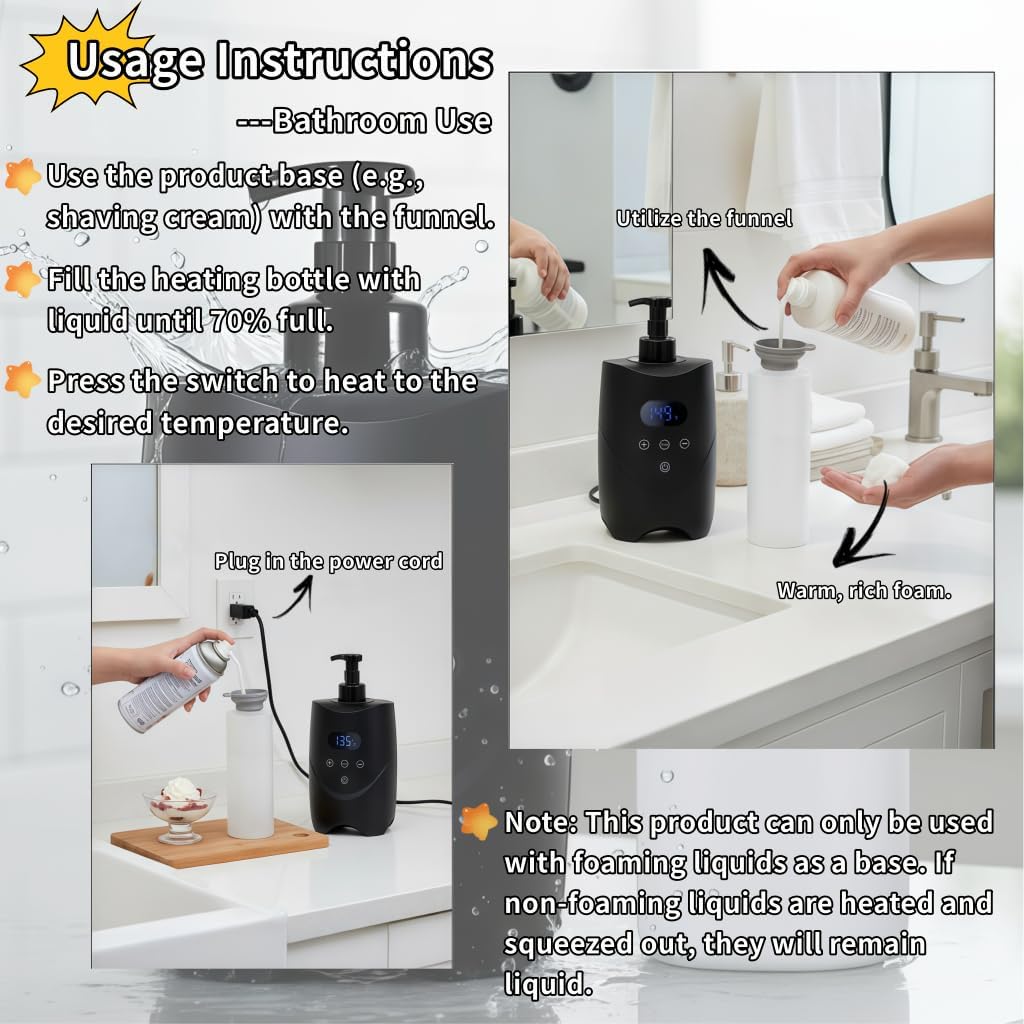 Usage Instructions
---Bathroom Use

Use the product base (e.g., shaving cream) with the funnel.

Fill the heating bottle with liquid until 70% full.

Press the switch to heat to the desired temperature.

Utilize the funnel

149

Warm, rich foam.

Plug in the power cord

135

Note: This product can only be used with foaming liquids as a base. If non-foaming liquids are heated and squeezed out, they will remain liquid.