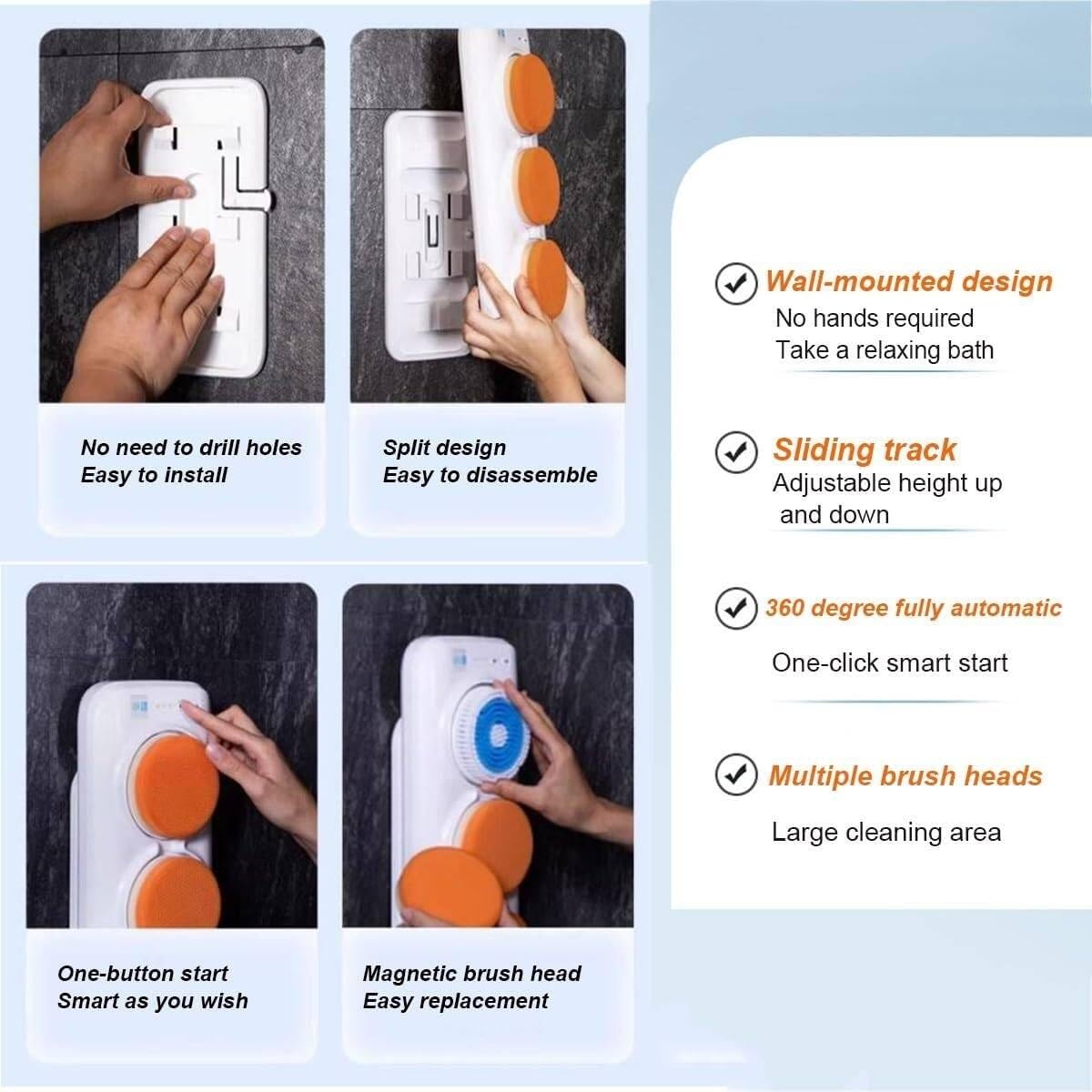 No need to drill holes
Easy to install

Split design
Easy to disassemble

One-button start
Smart as you wish

Magnetic brush head
Easy replacement

Wall-mounted design
No hands required
Take a relaxing bath

Sliding track
Adjustable height up and down

360 degree fully automatic
One-click smart start

Multiple brush heads
Large cleaning area