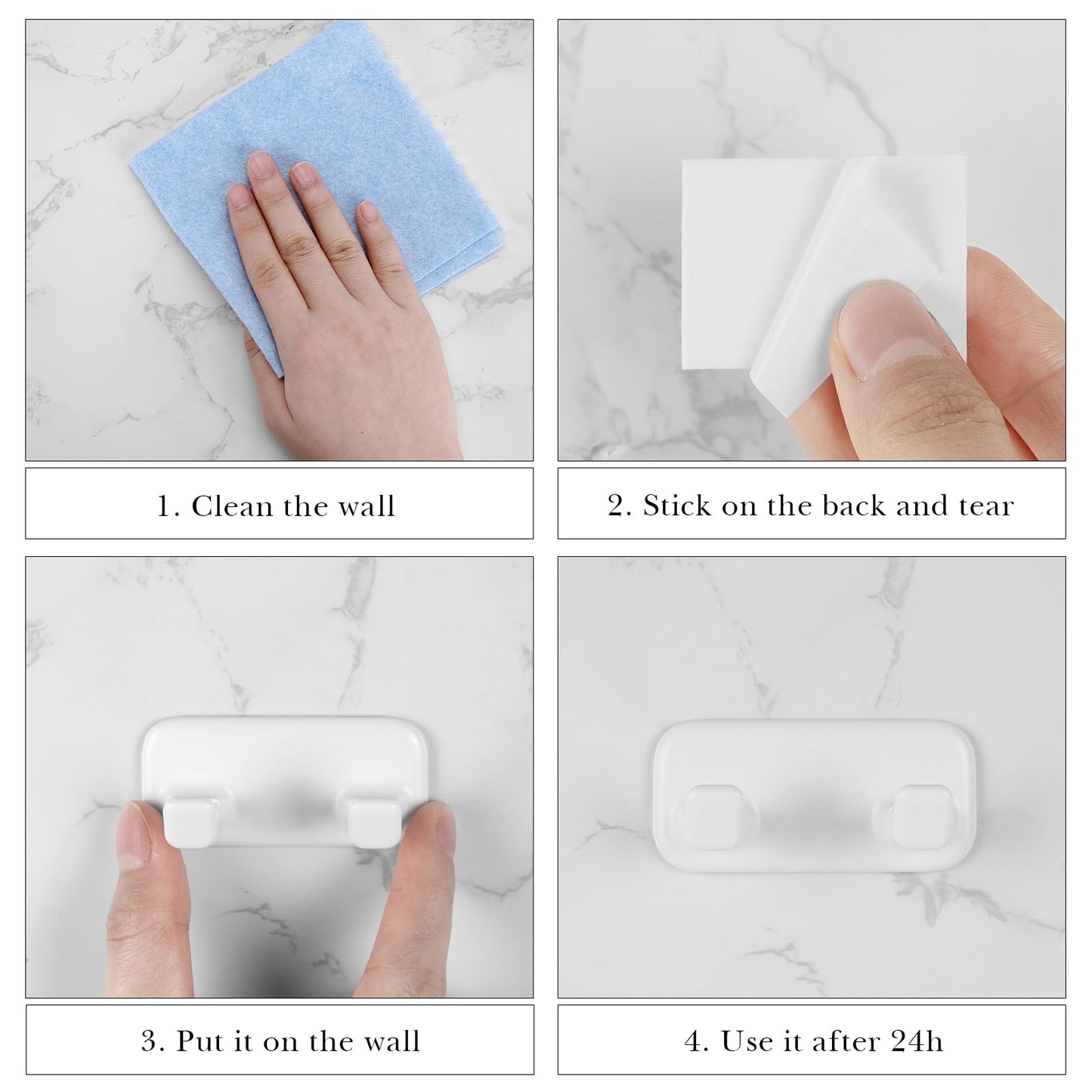 1. Clean the wall

2. Stick on the back and tear

3. Put it on the wall

4. Use it after 24h