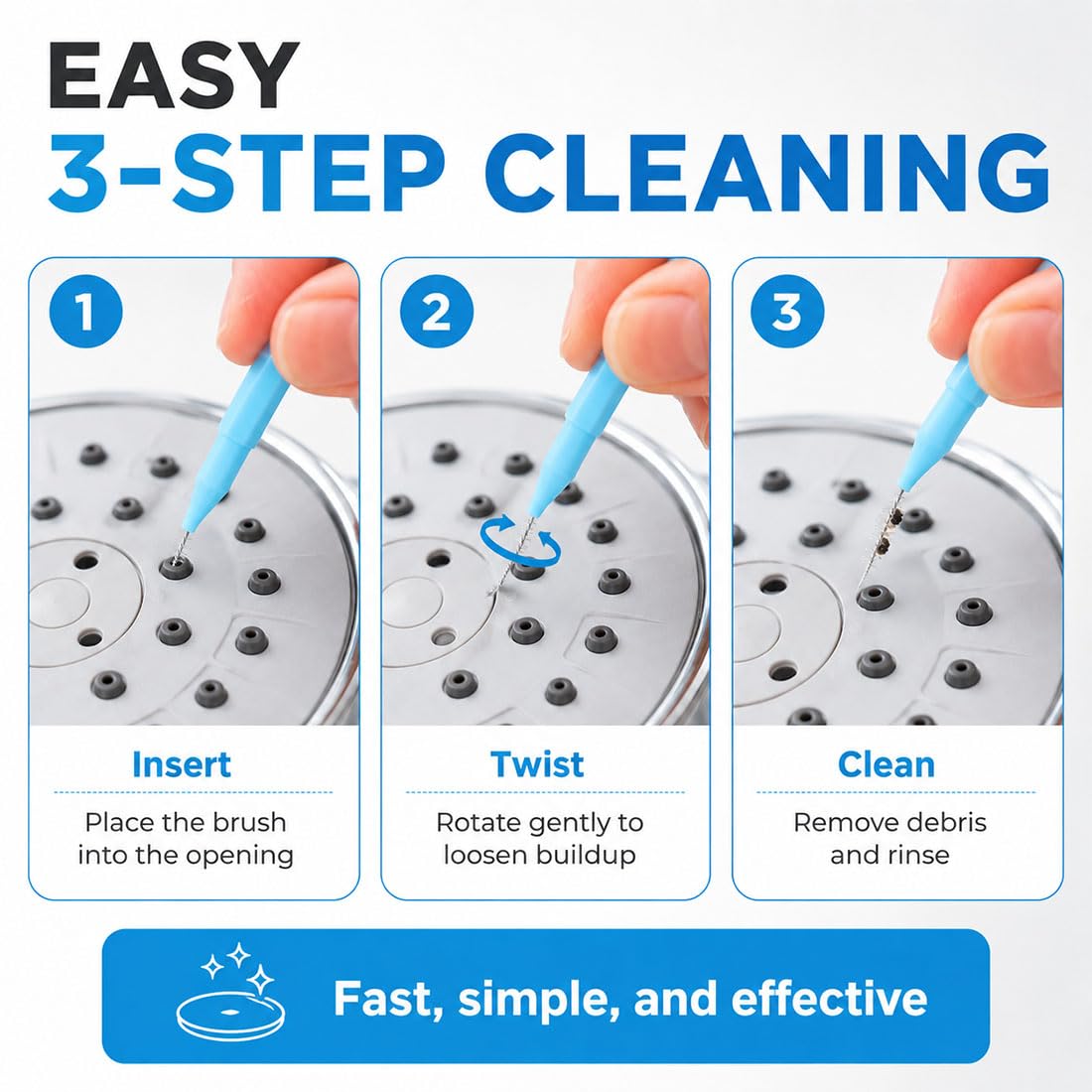 EASY
3-STEP CLEANING

1

Insert

Place the brush into the opening

2

Twist

Rotate gently to loosen buildup

3

Clean

Remove debris and rinse

Fast, simple, and effective