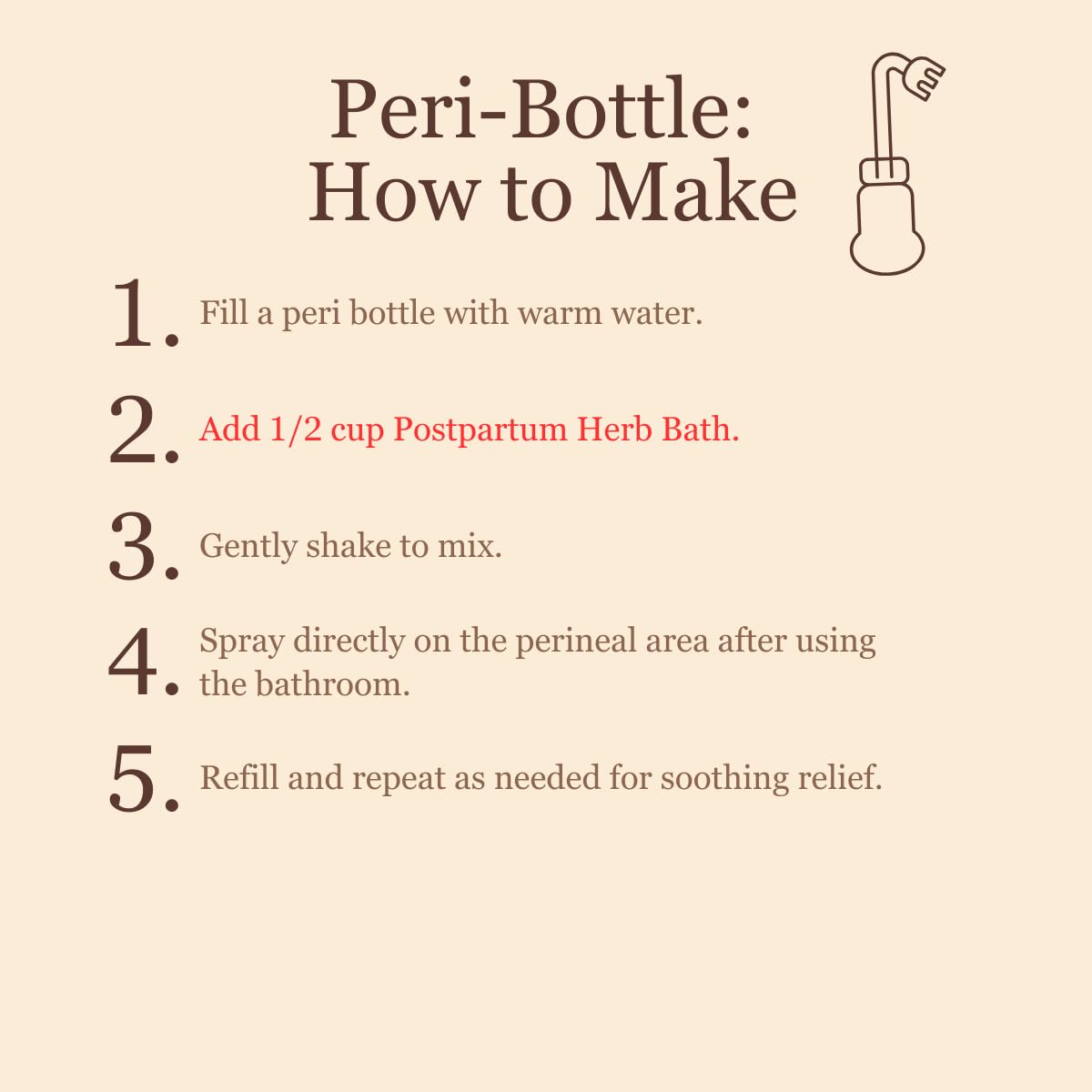 Peri-Bottle:
How to Make

1. Fill a peri bottle with warm water.

2. Add 1/2 cup Postpartum Herb Bath.

3. Gently shake to mix.

4. Spray directly on the perineal area after using the bathroom.

5. Refill and repeat as needed for soothing relief.