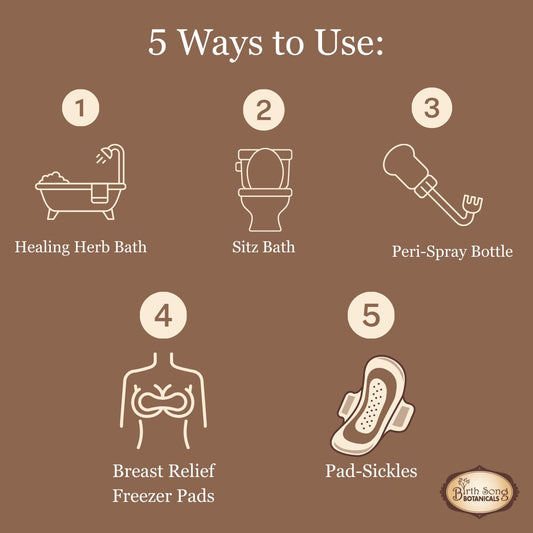 5 Ways to Use:

1

Healing Herb Bath

2

Sitz Bath

3

Peri-Spray Bottle

4

Breast Relief Freezer Pads

5

Pad-Sickles

Birth Song BOTANICALS