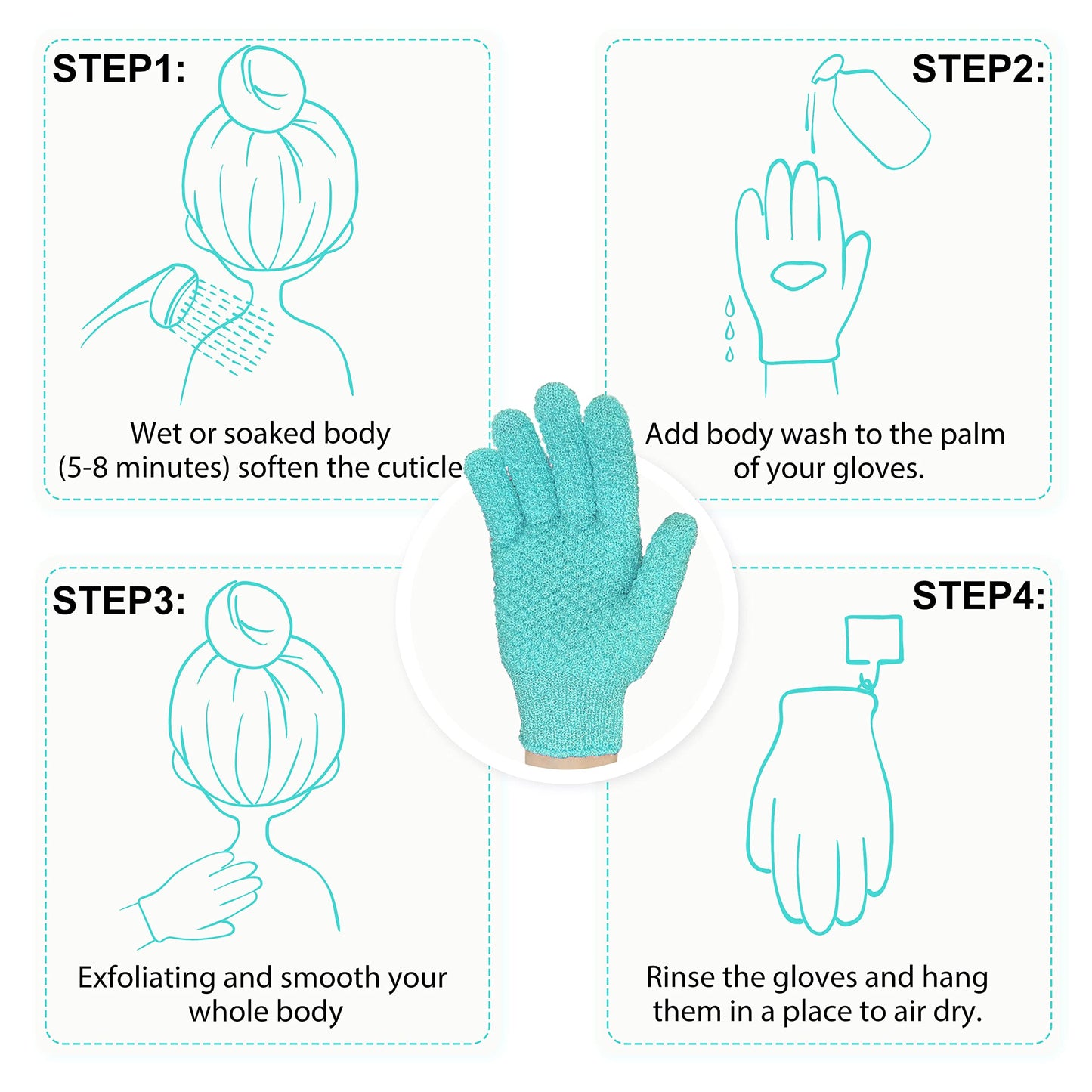 STEP1:

Wet or soaked body (5-8 minutes) soften the cuticle

STEP2:

Add body wash to the palm of your gloves.

STEP3:

Exfoliating and smooth your whole body

STEP4:

Rinse the gloves and hang them in a place to air dry.