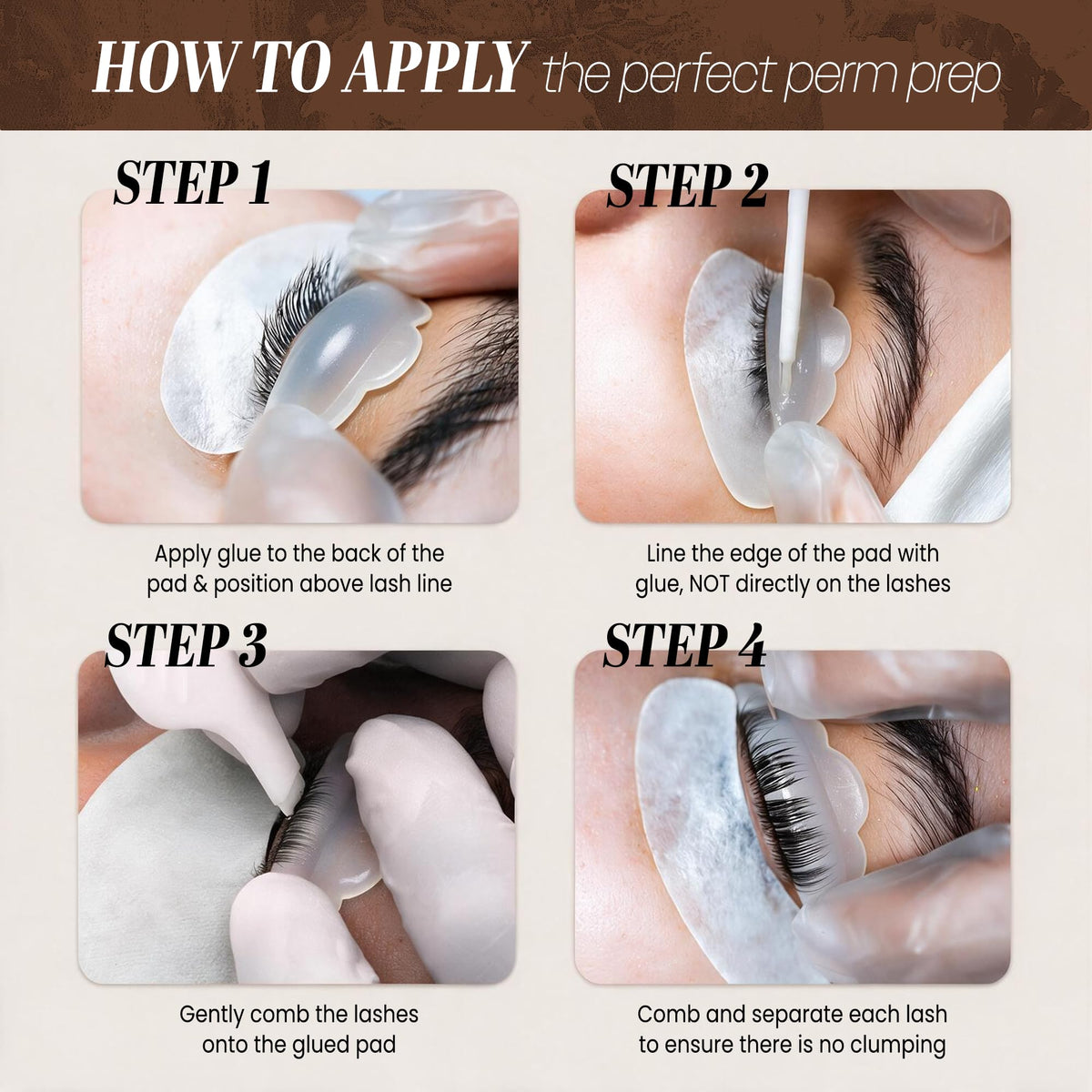 HOW TO APPLY the perfect perm prep

STEP 1

Apply glue to the back of the pad & position above lash line

STEP 2

Line the edge of the pad with glue, NOT directly on the lashes

STEP 3

Gently comb the lashes onto the glued pad

STEP 4

Comb and separate each lash to ensure there is no clumping