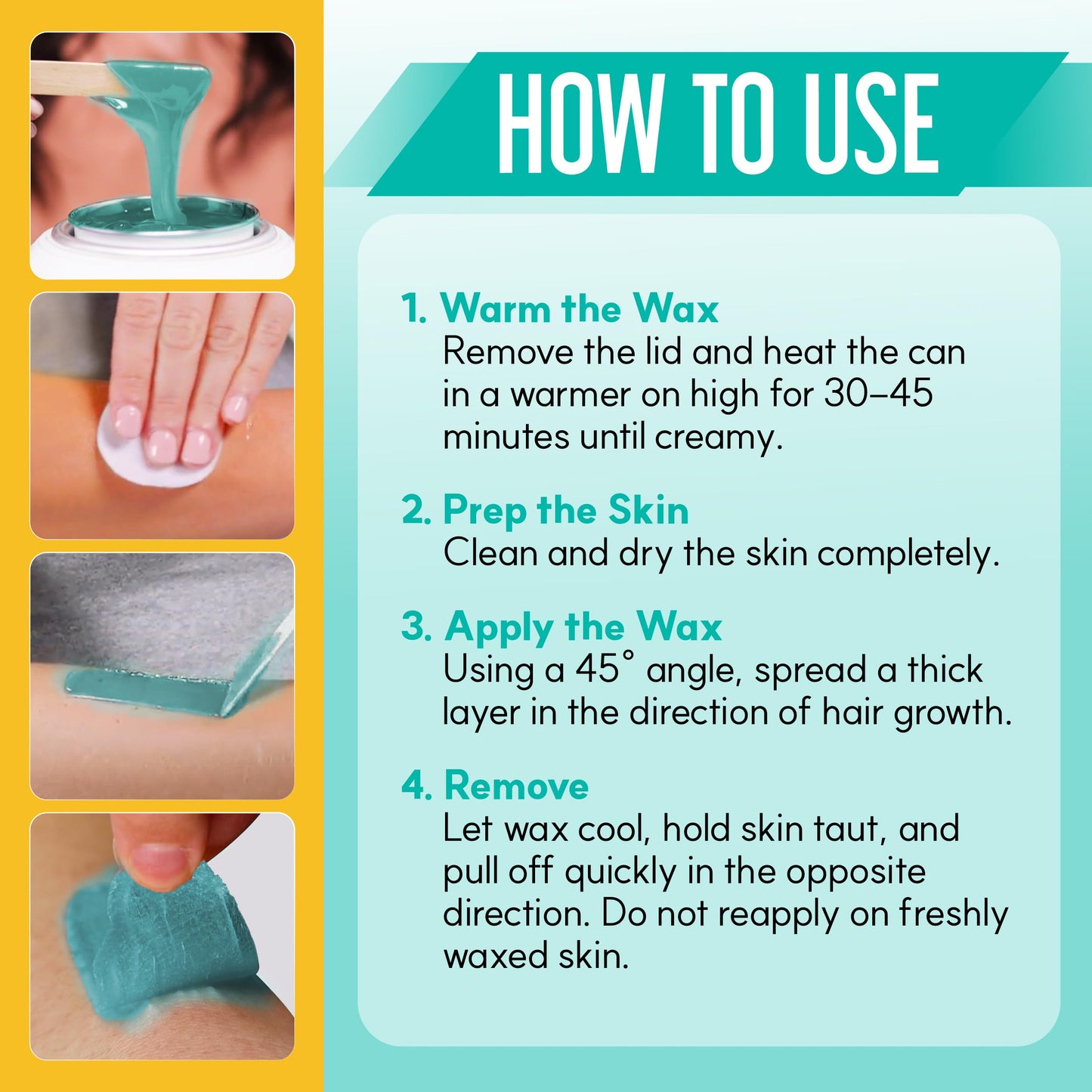 HOW TO USE

1. Warm the Wax
Remove the lid and heat the can in a warmer on high for 30–45 minutes until creamy.

2. Prep the Skin
Clean and dry the skin completely.

3. Apply the Wax
Using a 45° angle, spread a thick layer in the direction of hair growth.

4. Remove
Let wax cool, hold skin taut, and pull off quickly in the opposite direction. Do not reapply on freshly waxed skin.