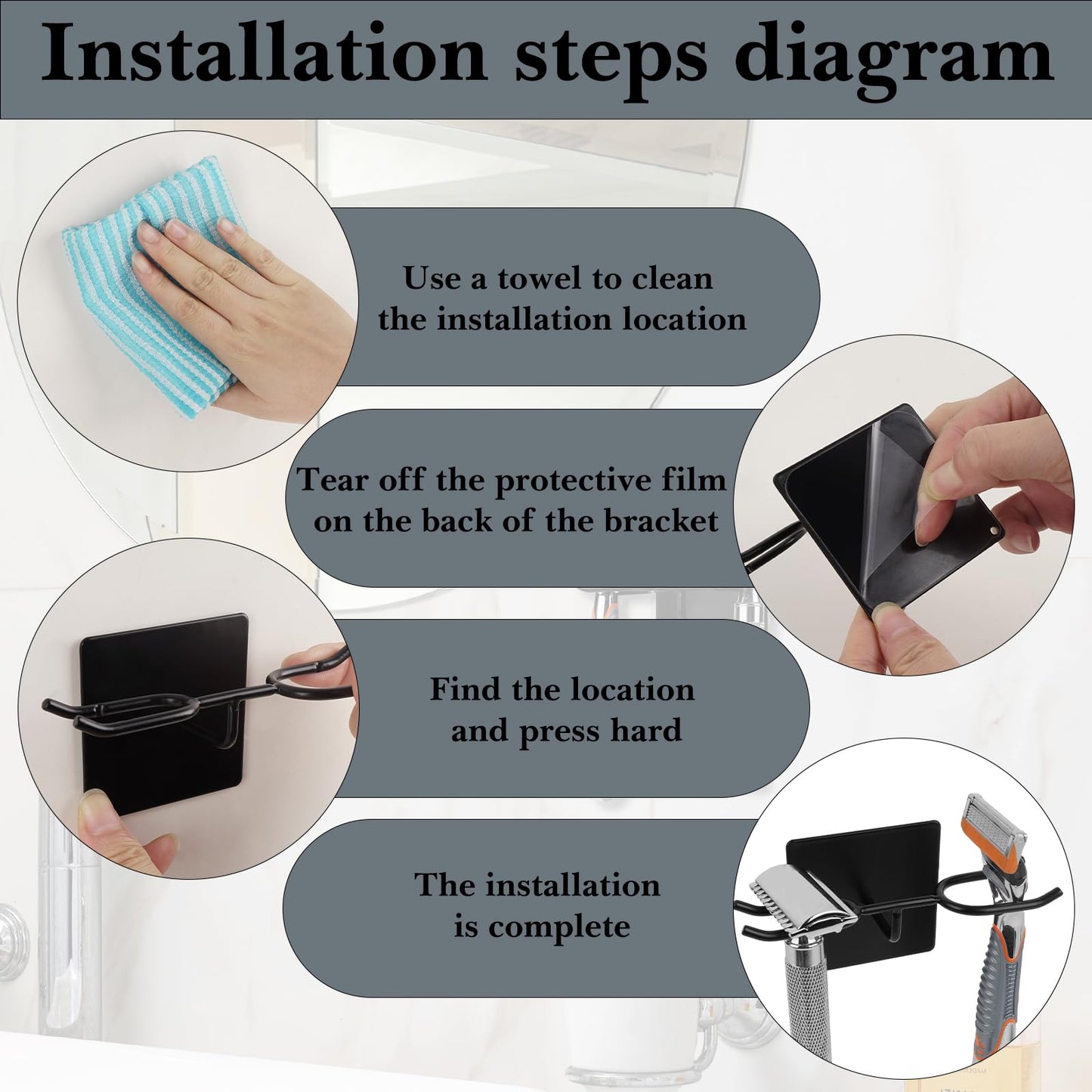 Installation steps diagram

Use a towel to clean the installation location

Tear off the protective film on the back of the bracket

Find the location and press hard

The installation is complete