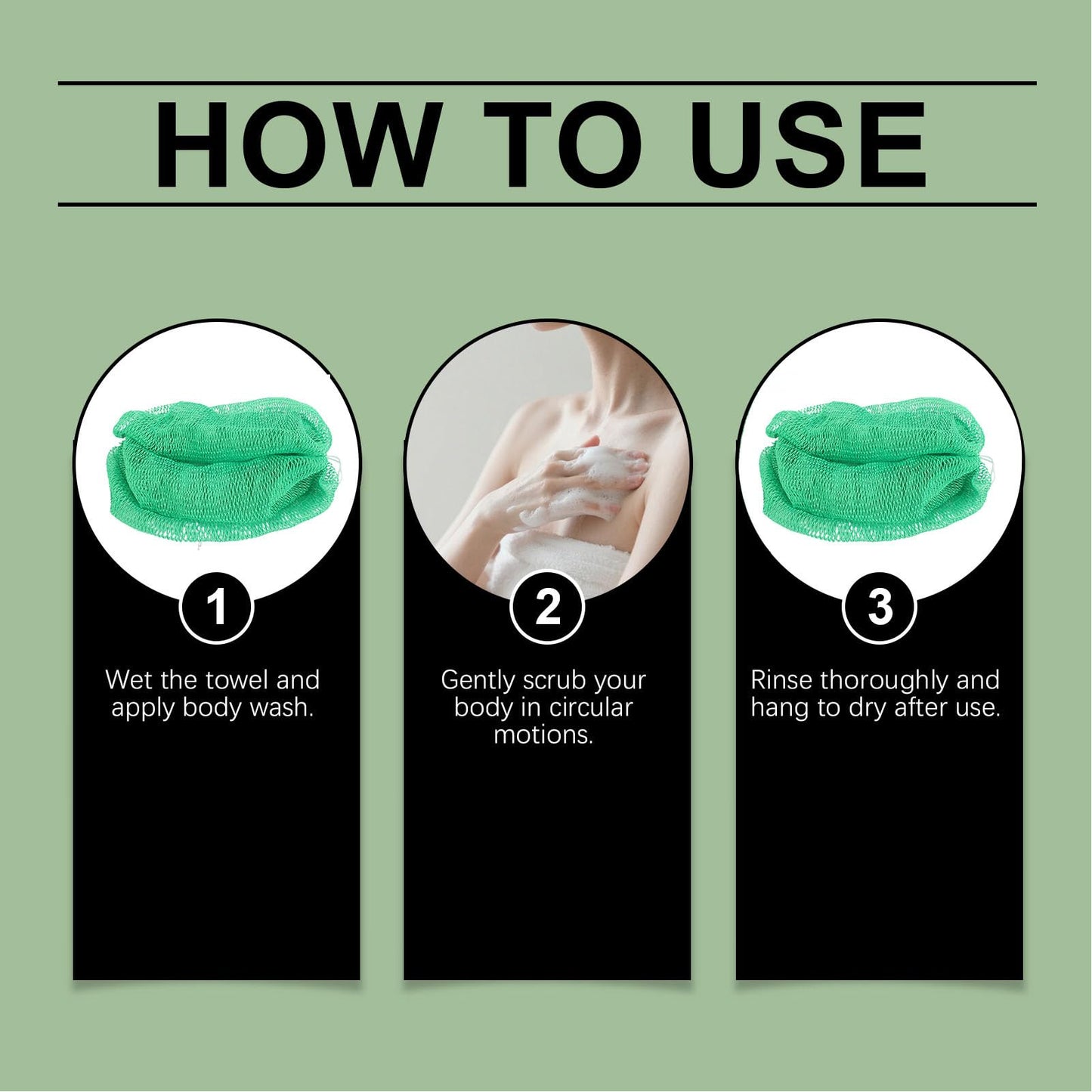 HOW TO USE

1

Wet the towel and apply body wash.

2

Gently scrub your body in circular motions.

3

Rinse thoroughly and hang to dry after use.