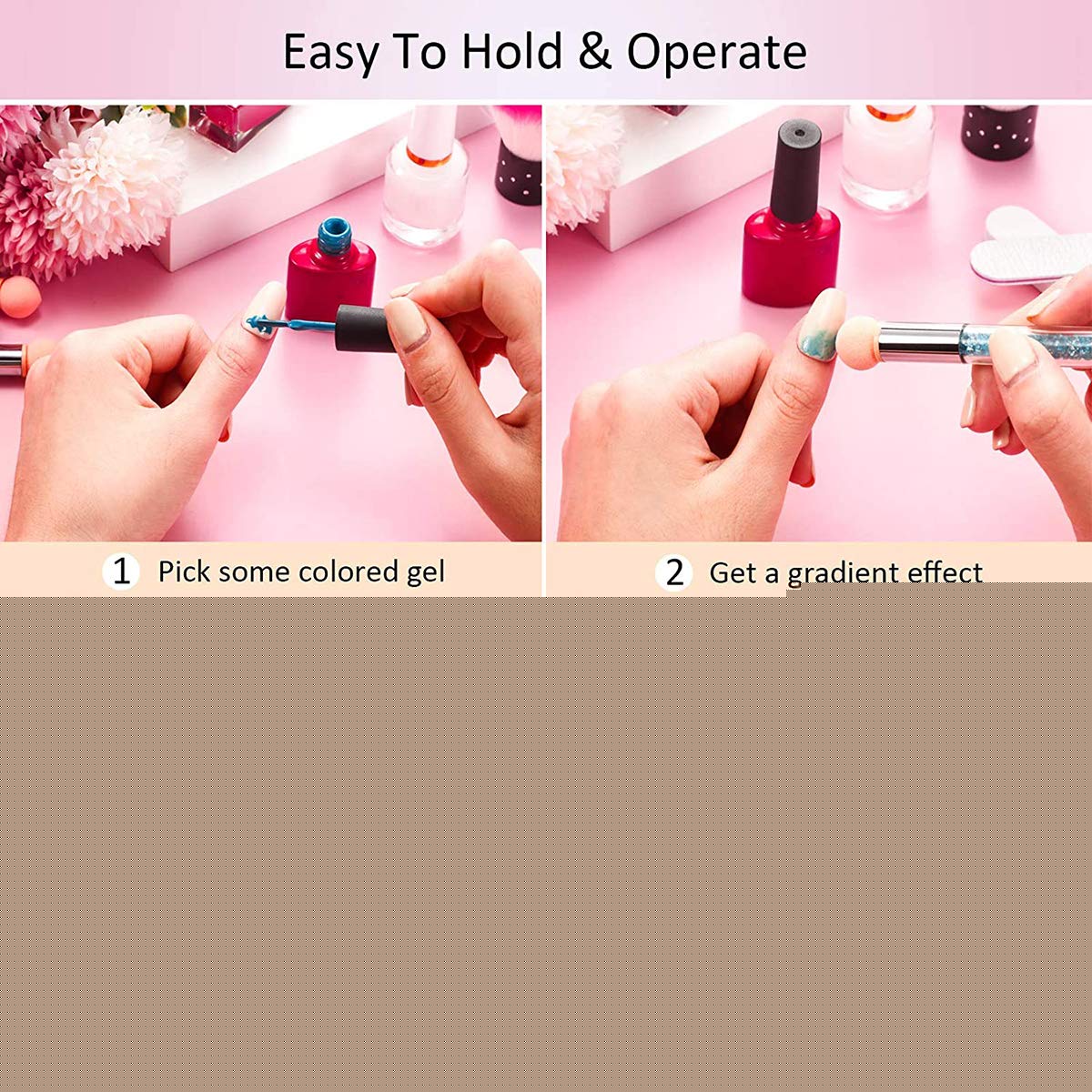 Easy To Hold & Operate

1 Pick some colored gel

2 Get a gradient effect