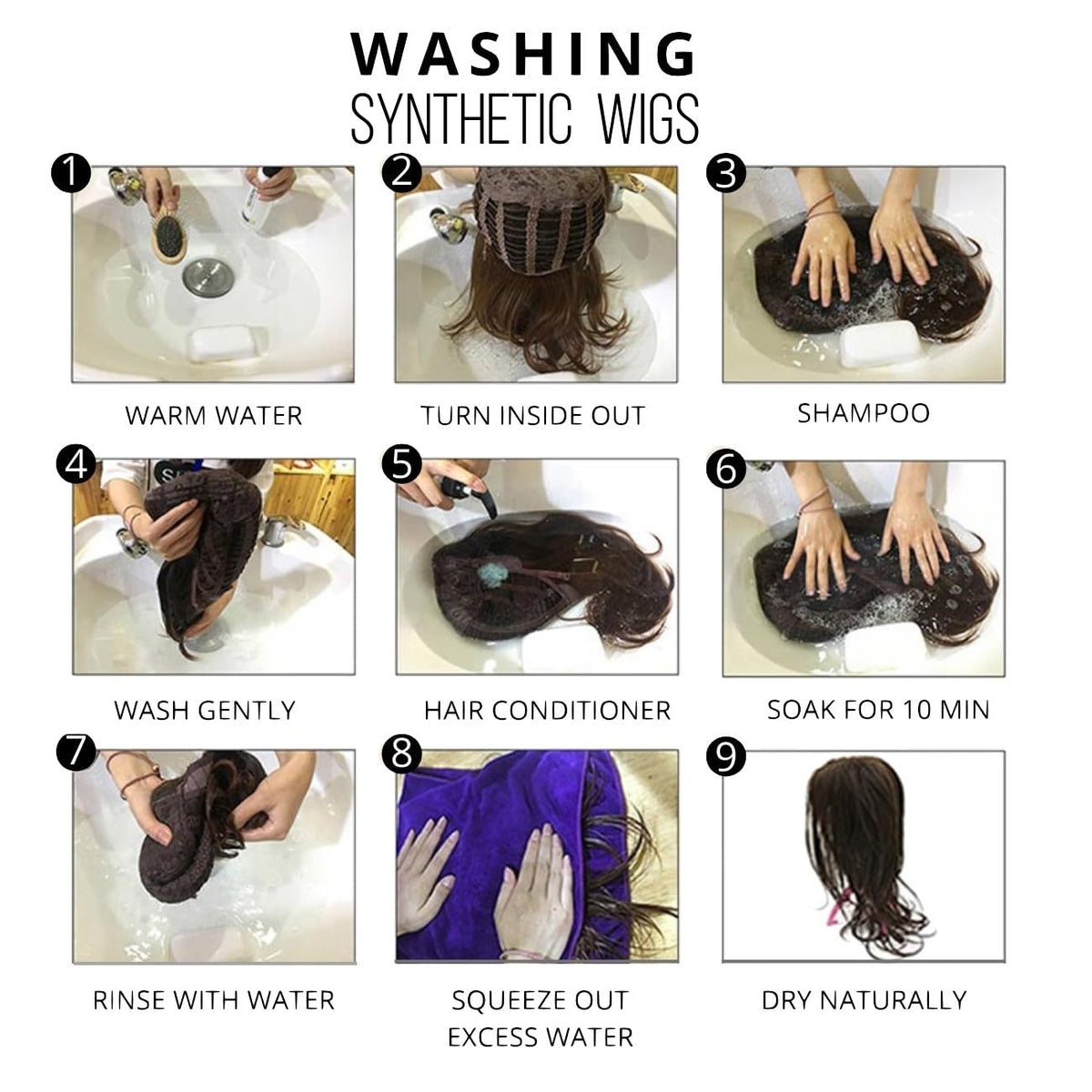 WASHING
SYNTHETIC WIGS

1
WARM WATER

2
TURN INSIDE OUT

3
SHAMPOO

4
WASH GENTLY

5
HAIR CONDITIONER

6
SOAK FOR 10 MIN

7
RINSE WITH WATER

8
SQUEEZE OUT EXCESS WATER

9
DRY NATURALLY