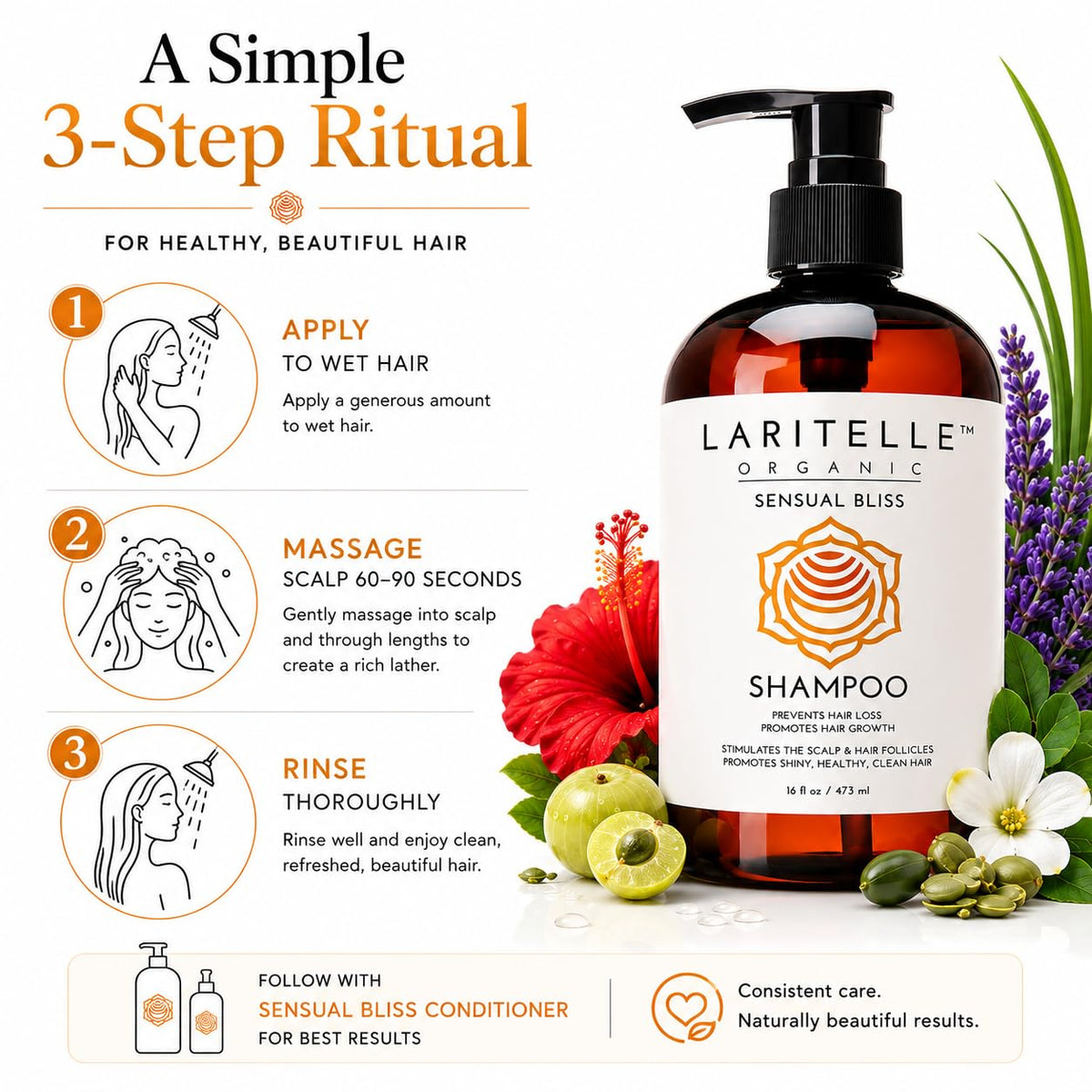 A Simple
3-Step Ritual

FOR HEALTHY, BEAUTIFUL HAIR

1

APPLY
TO WET HAIR

Apply a generous amount to wet hair.

2

MASSAGE
SCALP 60–90 SECONDS

Gently massage into scalp and through lengths to create a rich lather.

3

RINSE
THOROUGHLY

Rinse well and enjoy clean, refreshed, beautiful hair.

LARITELLE™
ORGANIC
SENSUAL BLISS

SHAMPOO

PREVENTS HAIR LOSS
PROMOTES HAIR GROWTH

STIMULATES THE SCALP & HAIR FOLLICLES
PROMOTES SHINY, HEALTHY, CLEAN HAIR

16 fl oz / 473 ml

FOLLOW WITH
SENSUAL BLISS CONDITIONER
FOR BEST RESULTS

Consistent care.
Naturally beautiful results.