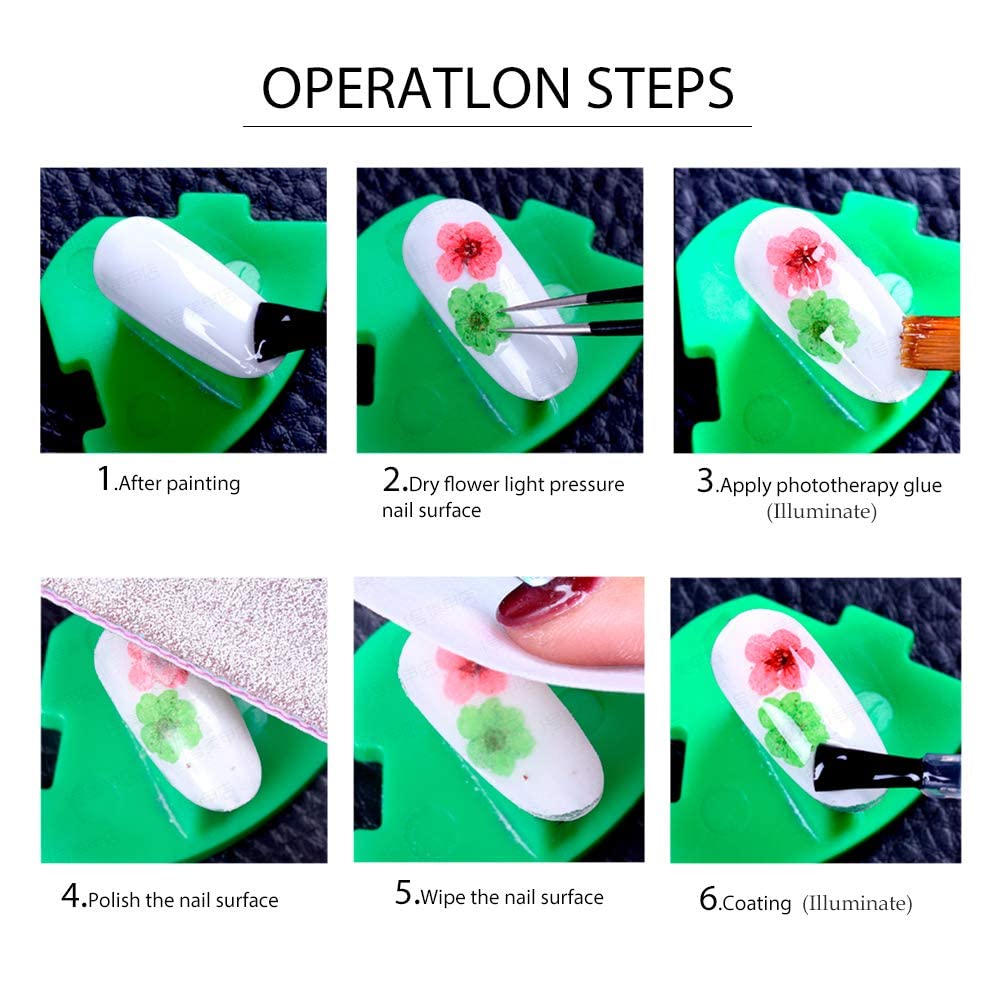 OPERATLON STEPS

1.After painting

2.Dry flower light pressure nail surface

3.Apply phototherapy glue (Illuminate)

4.Polish the nail surface

5.Wipe the nail surface

6.Coating (Illuminate)