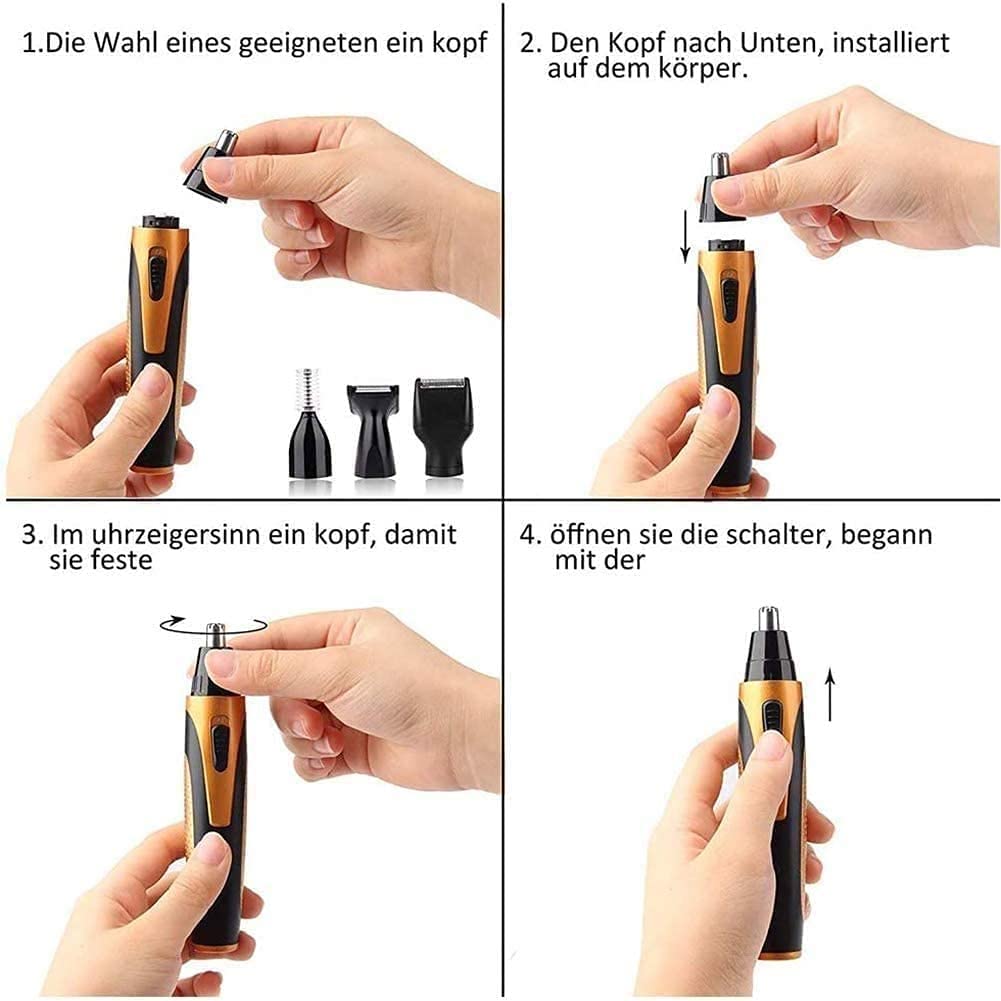 1.Die Wahl eines geeigneten ein kopf

2. Den Kopf nach Unten, installiert auf dem körper.

3. Im uhrzeigersinn ein kopf, damit sie feste

4. öffnen sie die schalter, begann mit der